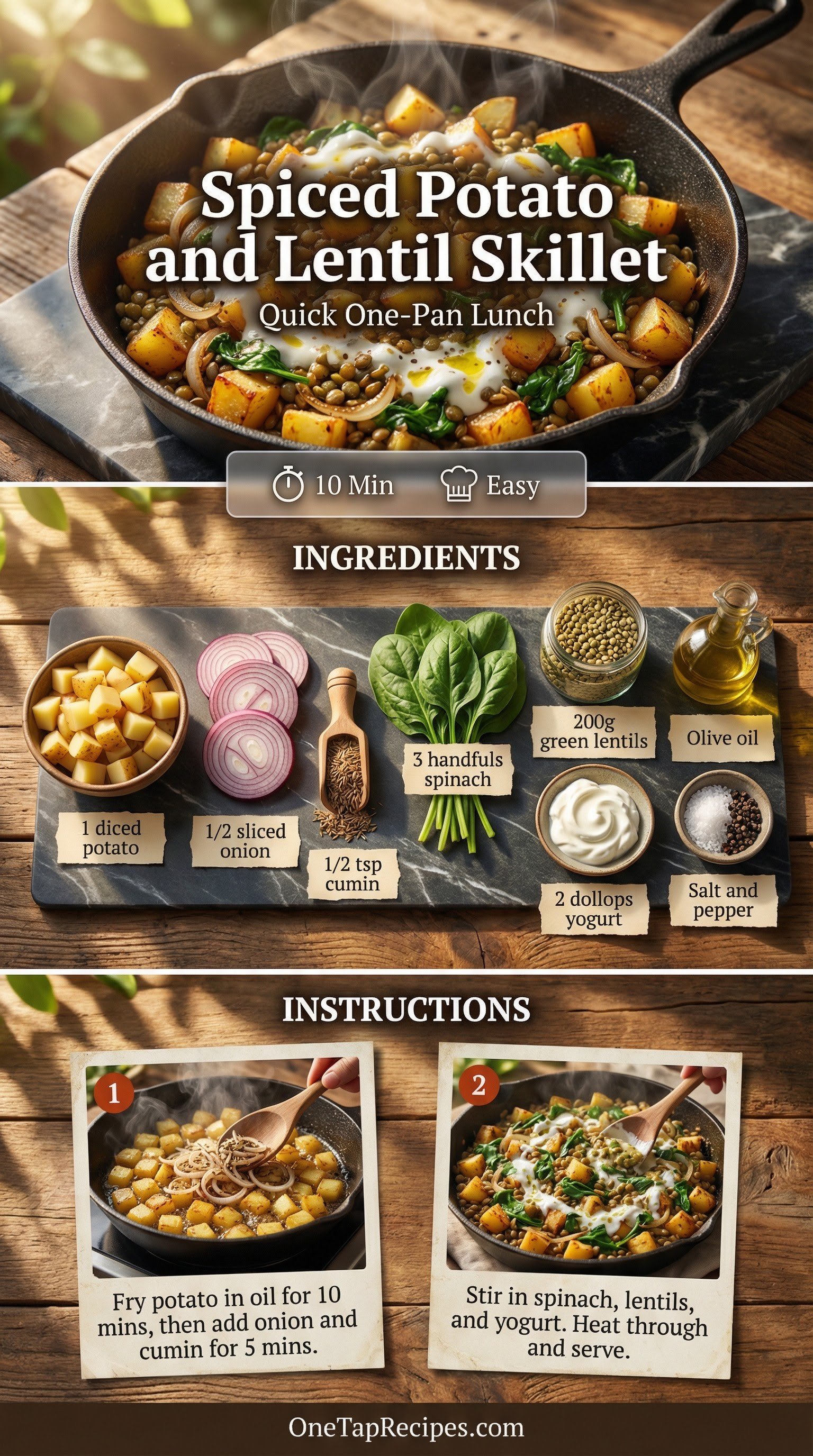 Spiced Potato and Lentil Skillet
Quick One-Pan Lunch

10 Min Easy

INGREDIENTS

1 diced potato

1/2 sliced onion

1/2 tsp cumin

3 handfuls spinach

200g green lentils

Olive oil

2 dollops yogurt

Salt and pepper

INSTRUCTIONS

1
Fry potato in oil for 10 mins, then add onion and cumin for 5 mins.

2
Stir in spinach, lentils, and yogurt. Heat through and serve.

OneTapRecipes.com