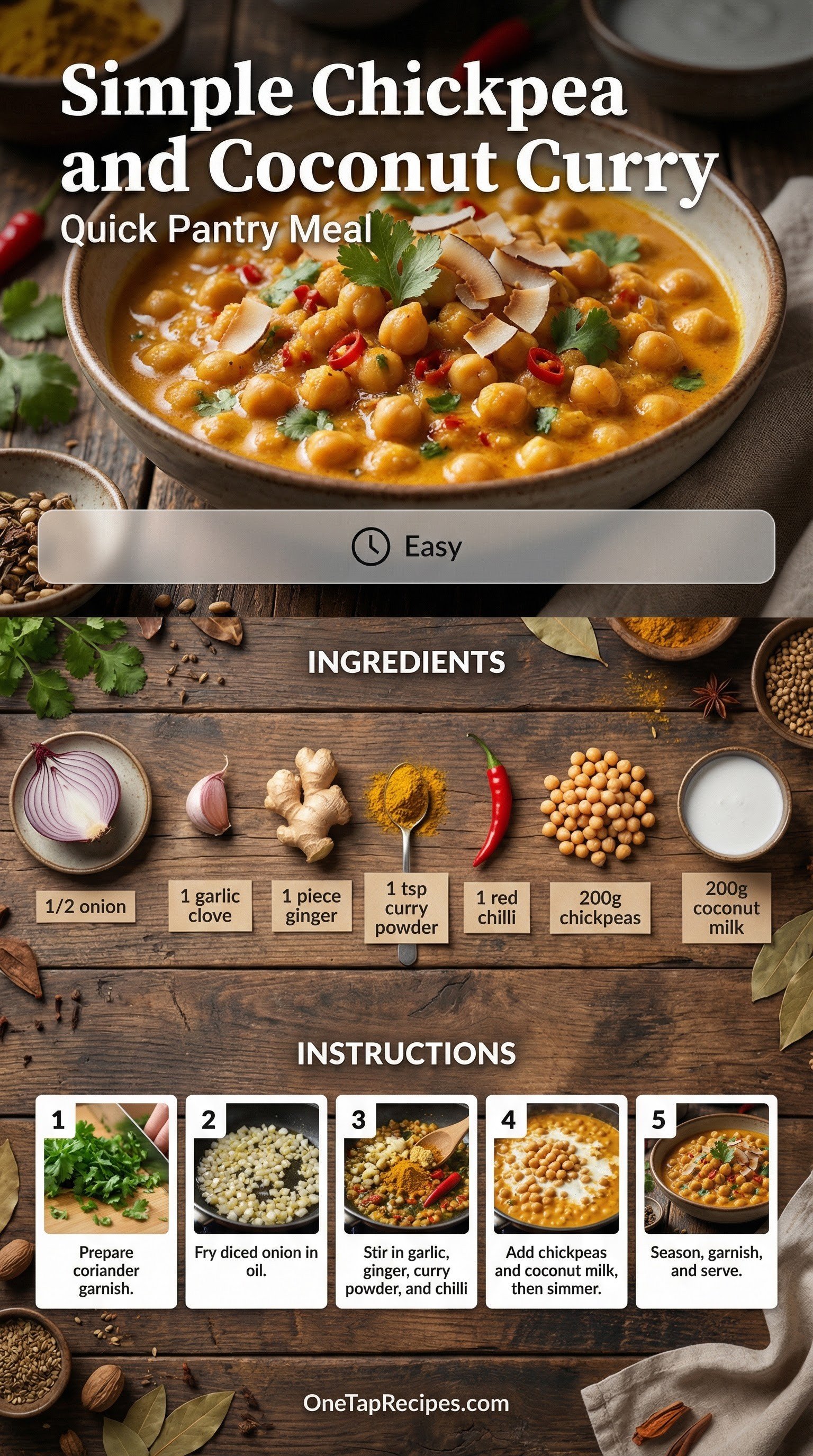 Simple Chickpea and Coconut Curry
Quick Pantry Meal

Easy

INGREDIENTS

1/2 onion

1 garlic clove

1 piece ginger

1 tsp curry powder

1 red chilli

200g chickpeas

200g coconut milk

INSTRUCTIONS

1
Prepare coriander garnish.

2
Fry diced onion in oil.

3
Stir in garlic, ginger, curry powder, and chilli

4
Add chickpeas and coconut milk, then simmer.

5
Season, garnish, and serve.

OneTapRecipes.com