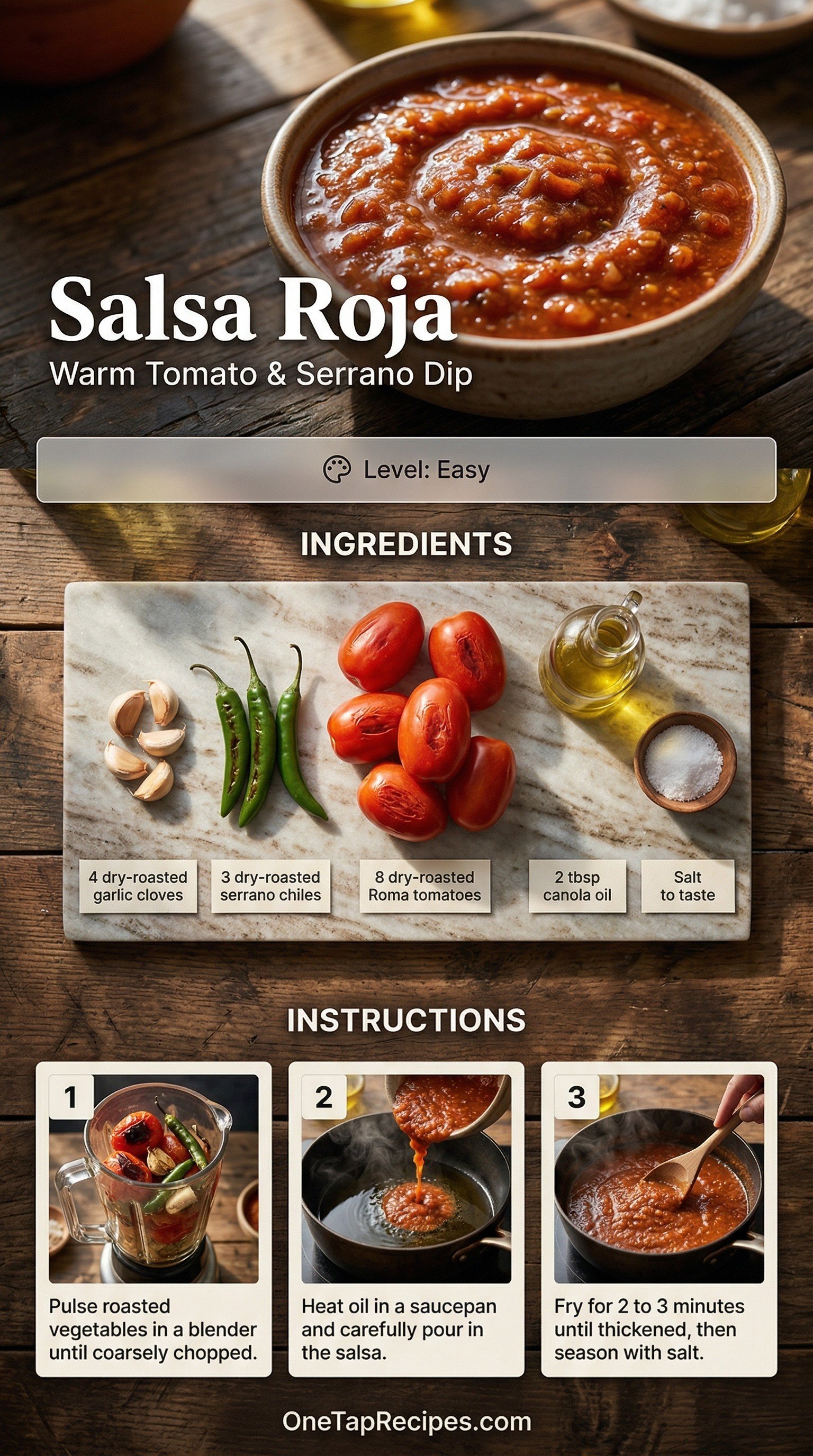 Salsa Roja
Warm Tomato & Serrano Dip

Level: Easy

INGREDIENTS

4 dry-roasted garlic cloves

3 dry-roasted serrano chiles

8 dry-roasted Roma tomatoes

2 tbsp canola oil

Salt to taste

INSTRUCTIONS

1
Pulse roasted vegetables in a blender until coarsely chopped.

2
Heat oil in a saucepan and carefully pour in the salsa.

3
Fry for 2 to 3 minutes until thickened, then season with salt.

OneTapRecipes.com