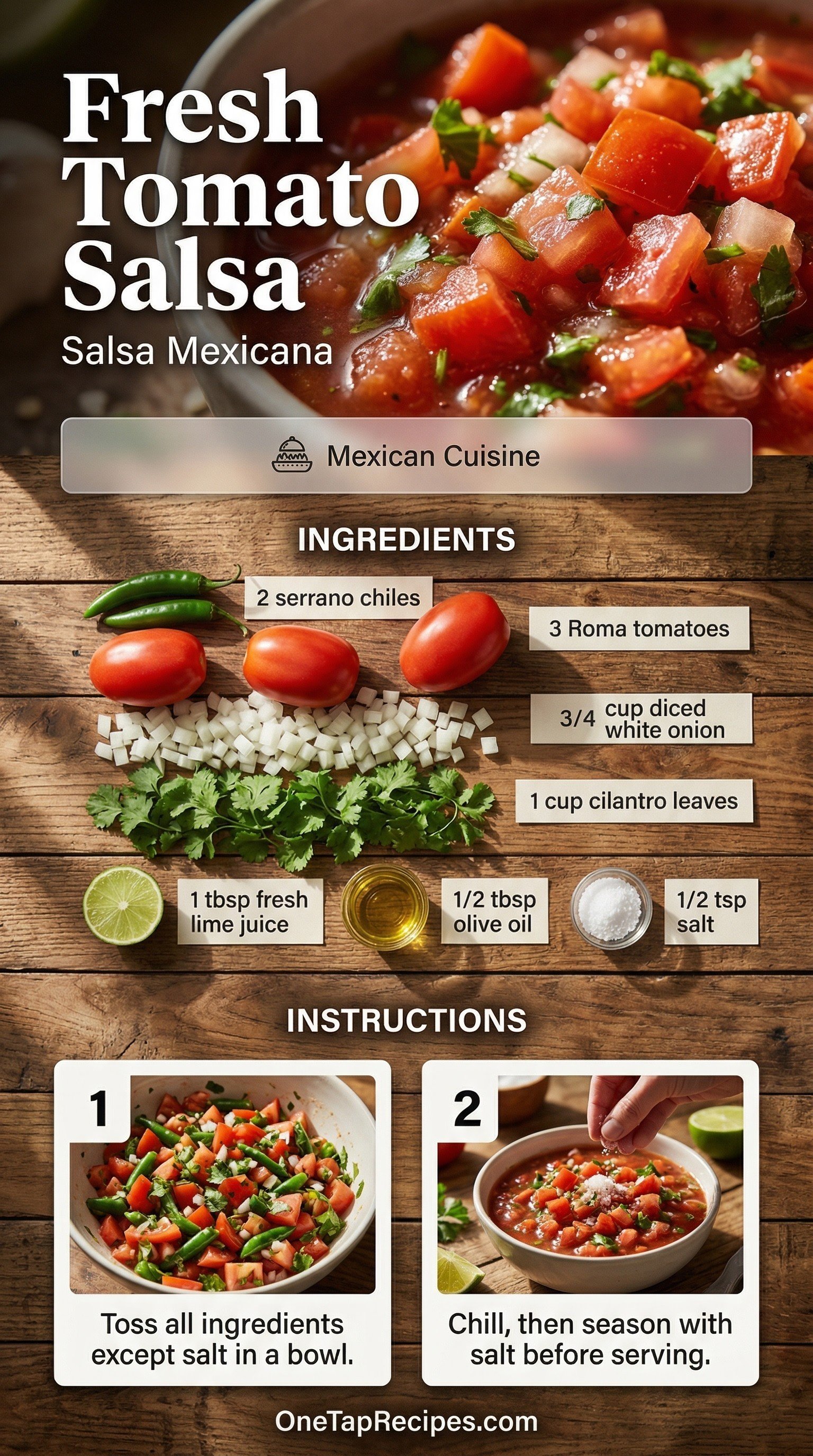 Fresh Tomato Salsa

Salsa Mexicana

Mexican Cuisine

INGREDIENTS

2 serrano chiles

3 Roma tomatoes

3/4 cup diced white onion

1 cup cilantro leaves

1 tbsp fresh lime juice

1/2 tbsp olive oil

1/2 tsp salt

INSTRUCTIONS

1

Toss all ingredients except salt in a bowl.

2

Chill, then season with salt before serving.

OneTapRecipes.com