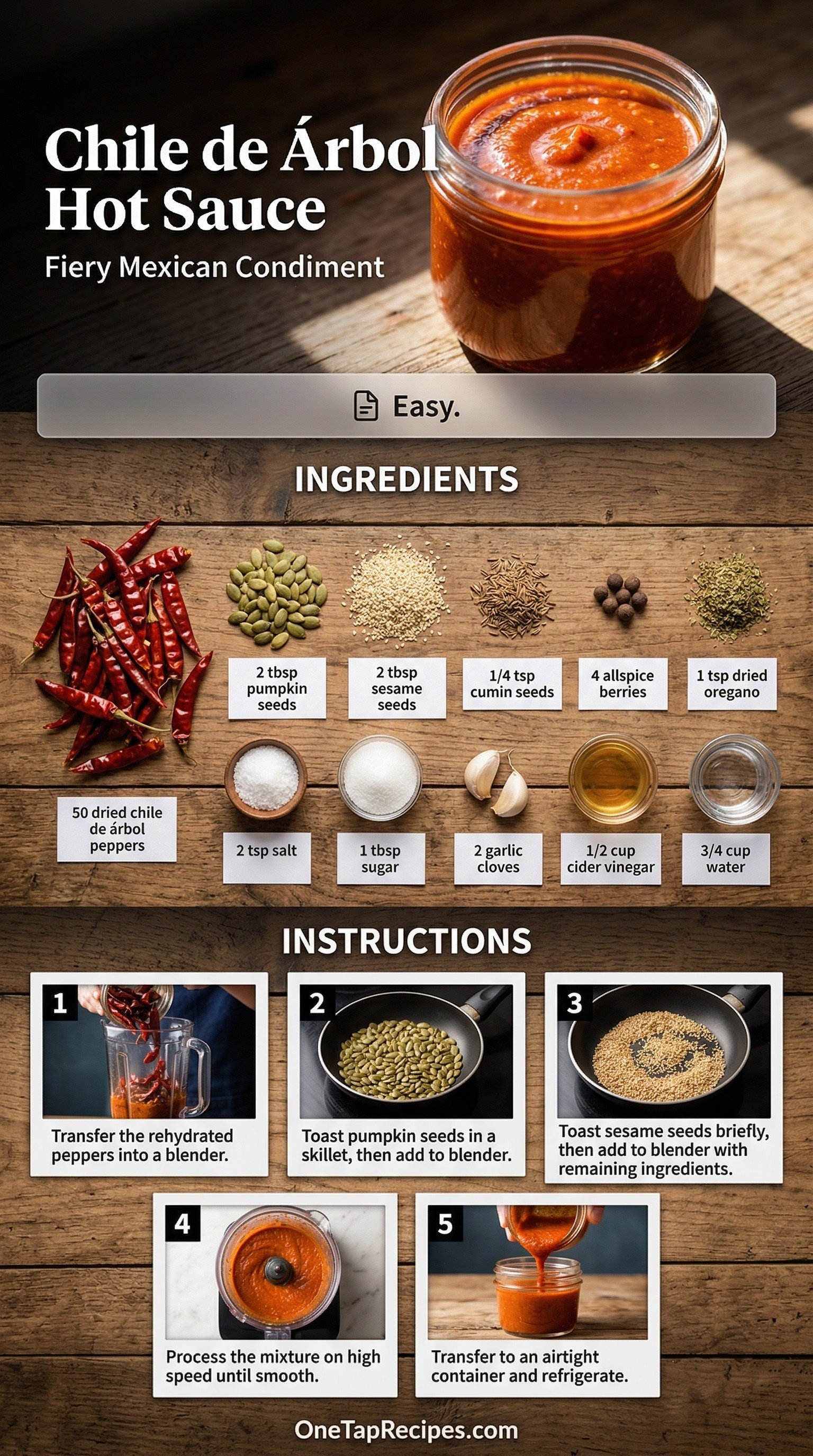 Chile de Árbol Hot Sauce

Fiery Mexican Condiment

Easy.

INGREDIENTS

2 tbsp pumpkin seeds

2 tbsp sesame seeds

1/4 tsp cumin seeds

4 allspice berries

1 tsp dried oregano

50 dried chile de árbol peppers

2 tsp salt

1 tbsp sugar

2 garlic cloves

1/2 cup cider vinegar

3/4 cup water

INSTRUCTIONS

1 Transfer the rehydrated peppers into a blender.

2 Toast pumpkin seeds in a skillet, then add to blender.

3 Toast sesame seeds briefly, then add to blender with remaining ingredients.

4 Process the mixture on high speed until smooth.

5 Transfer to an airtight container and refrigerate.

OneTapRecipes.com