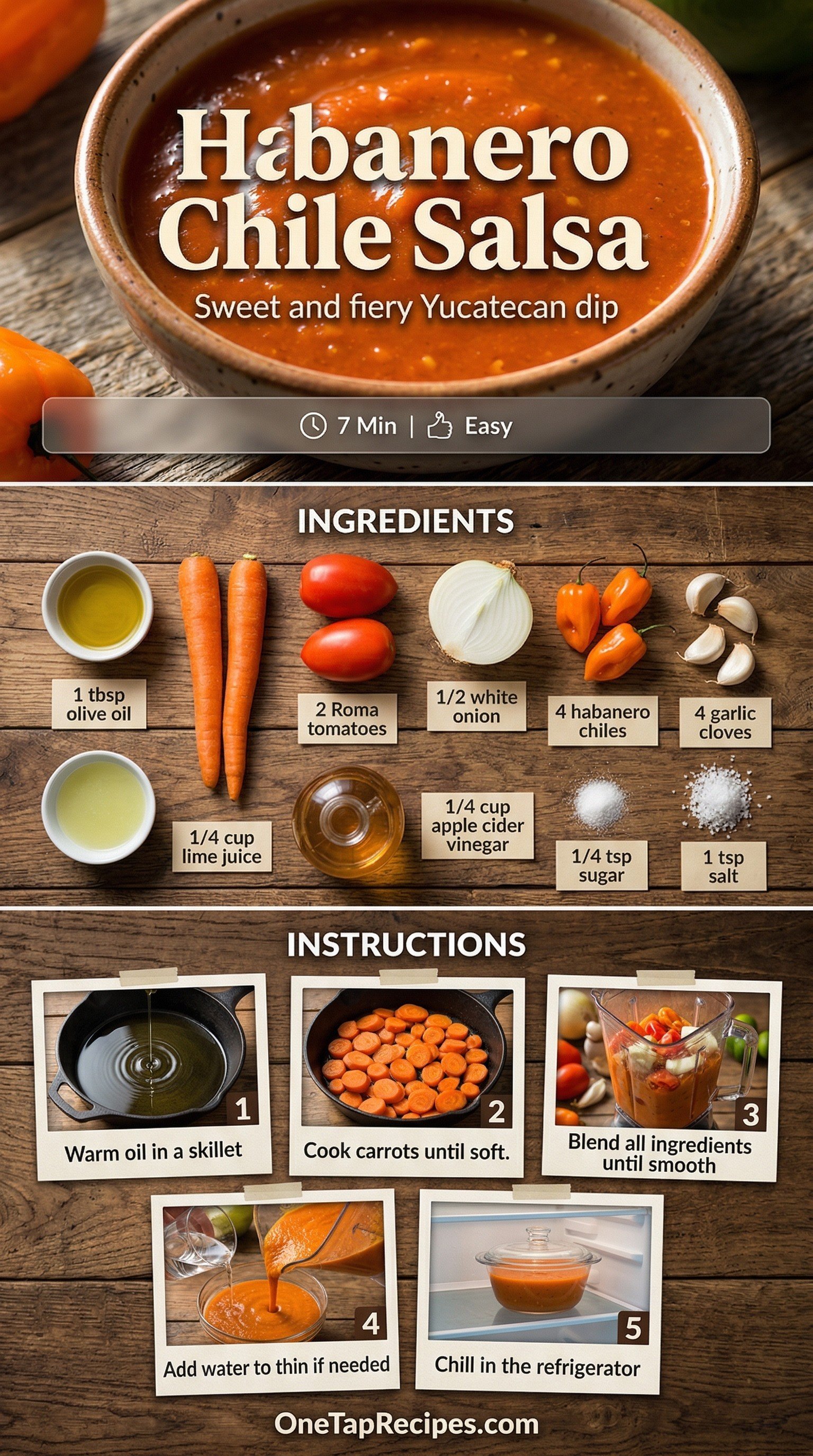 Habanero Chile Salsa

Sweet and fiery Yucatecan dip

7 Min | Easy

INGREDIENTS

1 tbsp olive oil

2 Roma tomatoes

1/2 white onion

4 habanero chiles

4 garlic cloves

1/4 cup lime juice

1/4 cup apple cider vinegar

1/4 tsp sugar

1 tsp salt

INSTRUCTIONS

1
Warm oil in a skillet

2
Cook carrots until soft.

3
Blend all ingredients until smooth

4
Add water to thin if needed

5
Chill in the refrigerator

OneTapRecipes.com