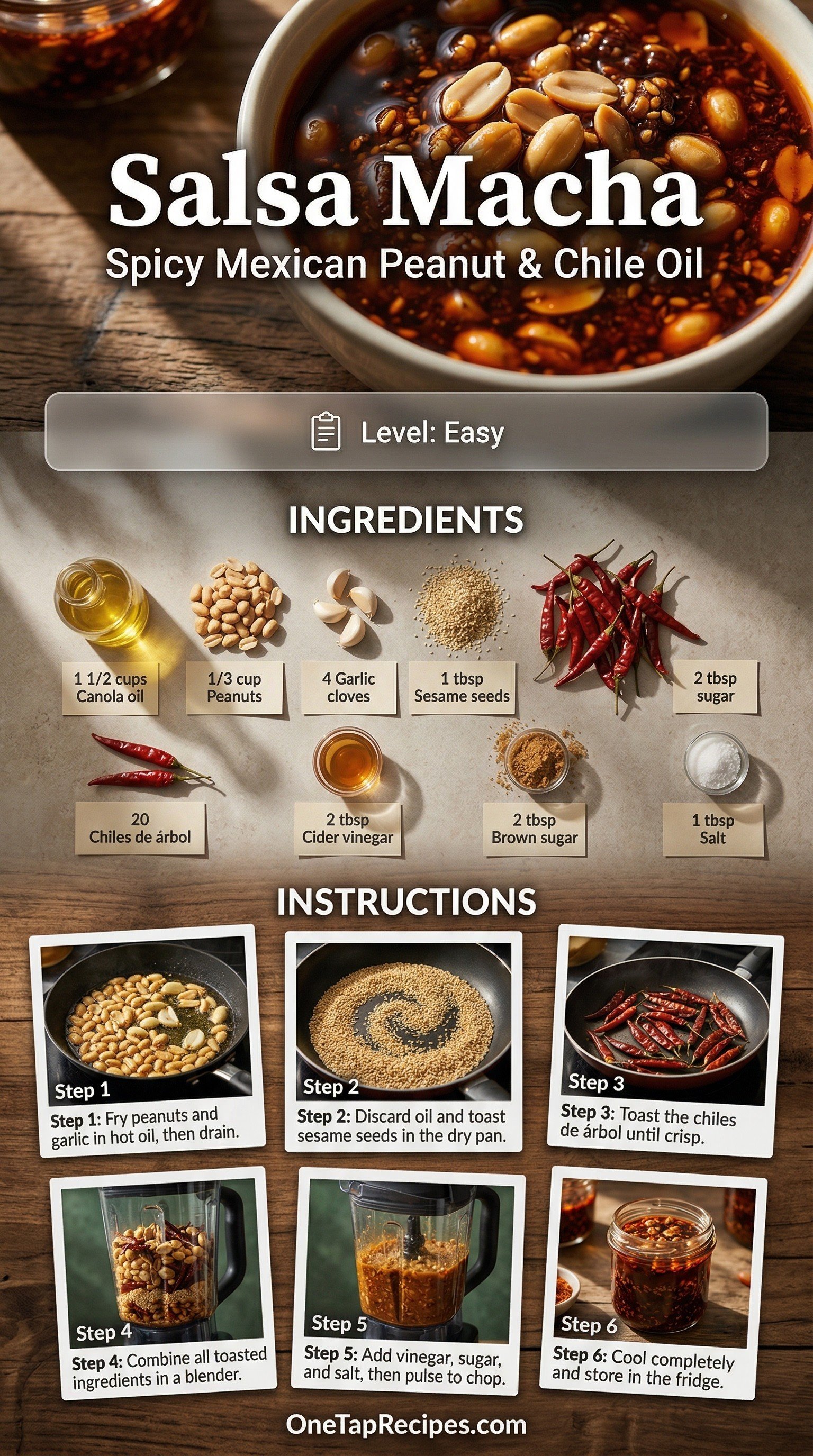 Salsa Macha
Spicy Mexican Peanut & Chile Oil

Level: Easy

INGREDIENTS

1 1/2 cups Canola oil

1/3 cup Peanuts

4 Garlic cloves

1 tbsp Sesame seeds

2 tbsp sugar

20 Chiles de árbol

2 tbsp Cider vinegar

2 tbsp Brown sugar

1 tbsp Salt

INSTRUCTIONS

Step 1
Step 1: Fry peanuts and garlic in hot oil, then drain.

Step 2
Step 2: Discard oil and toast sesame seeds in the dry pan.

Step 3
Step 3: Toast the chiles de árbol until crisp.

Step 4
Step 4: Combine all toasted ingredients in a blender.

Step 5
Step 5: Add vinegar, sugar, and salt, then pulse to chop.

Step 6
Step 6: Cool completely and store in the fridge.

OneTapRecipes.com