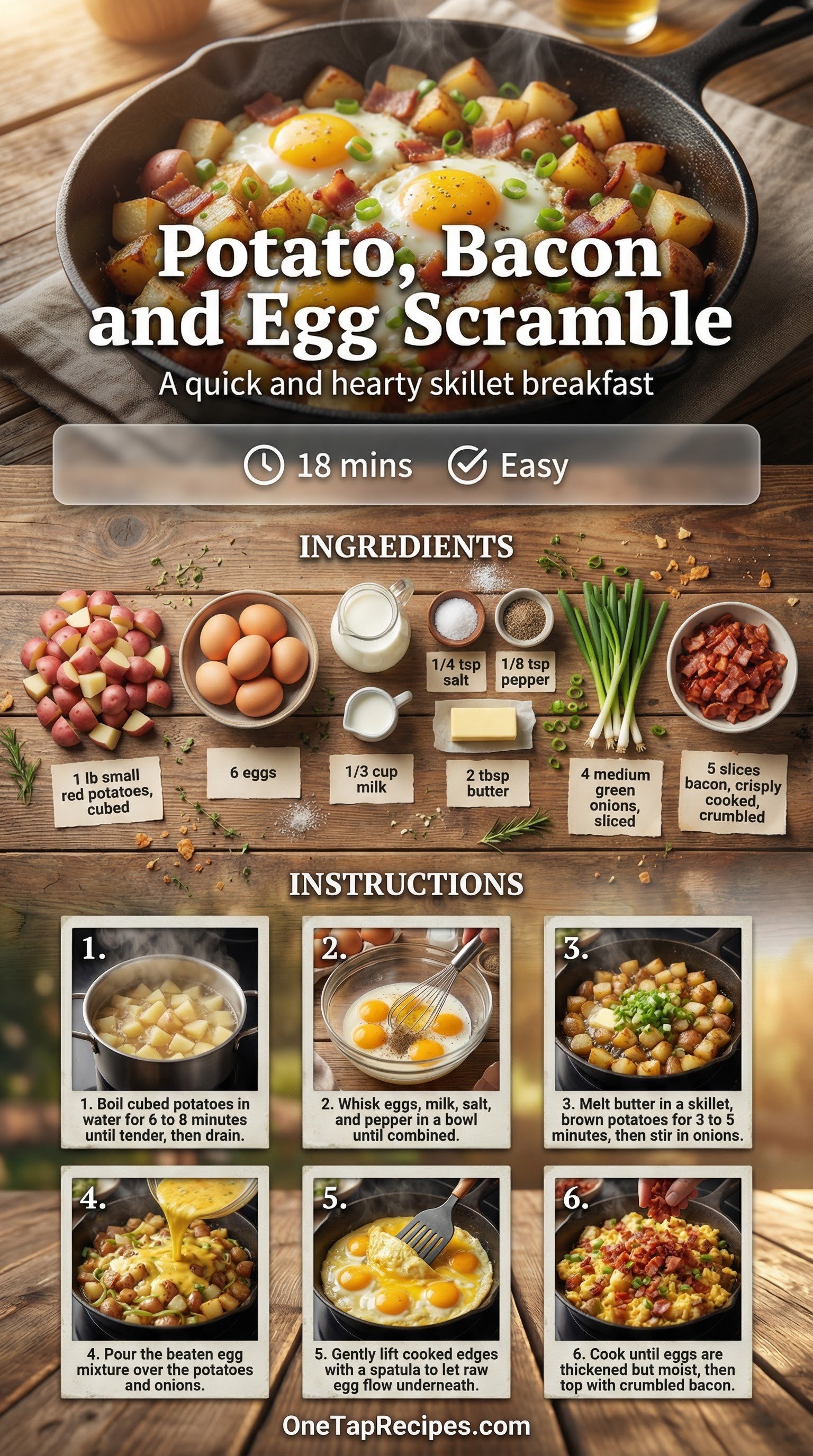 Potato, Bacon and Egg Scramble

A quick and hearty skillet breakfast

18 mins Easy

INGREDIENTS

1/4 tsp salt

1/8 tsp pepper

1 lb small red potatoes, cubed

6 eggs

1/3 cup milk

2 tbsp butter

4 medium green onions, sliced

5 slices bacon, crisply cooked, crumbled

INSTRUCTIONS

1.

1. Boil cubed potatoes in water for 6 to 8 minutes until tender, then drain.

2.

2. Whisk eggs, milk, salt, and pepper in a bowl until combined.

3.

3. Melt butter in a skillet, brown potatoes for 3 to 5 minutes, then stir in onions.

4.

4. Pour the beaten egg mixture over the potatoes and onions.

5.

5. Gently lift cooked edges with a spatula to let raw egg flow underneath.

6.

6. Cook until eggs are thickened but moist, then top with crumbled bacon.

OneTapRecipes.com