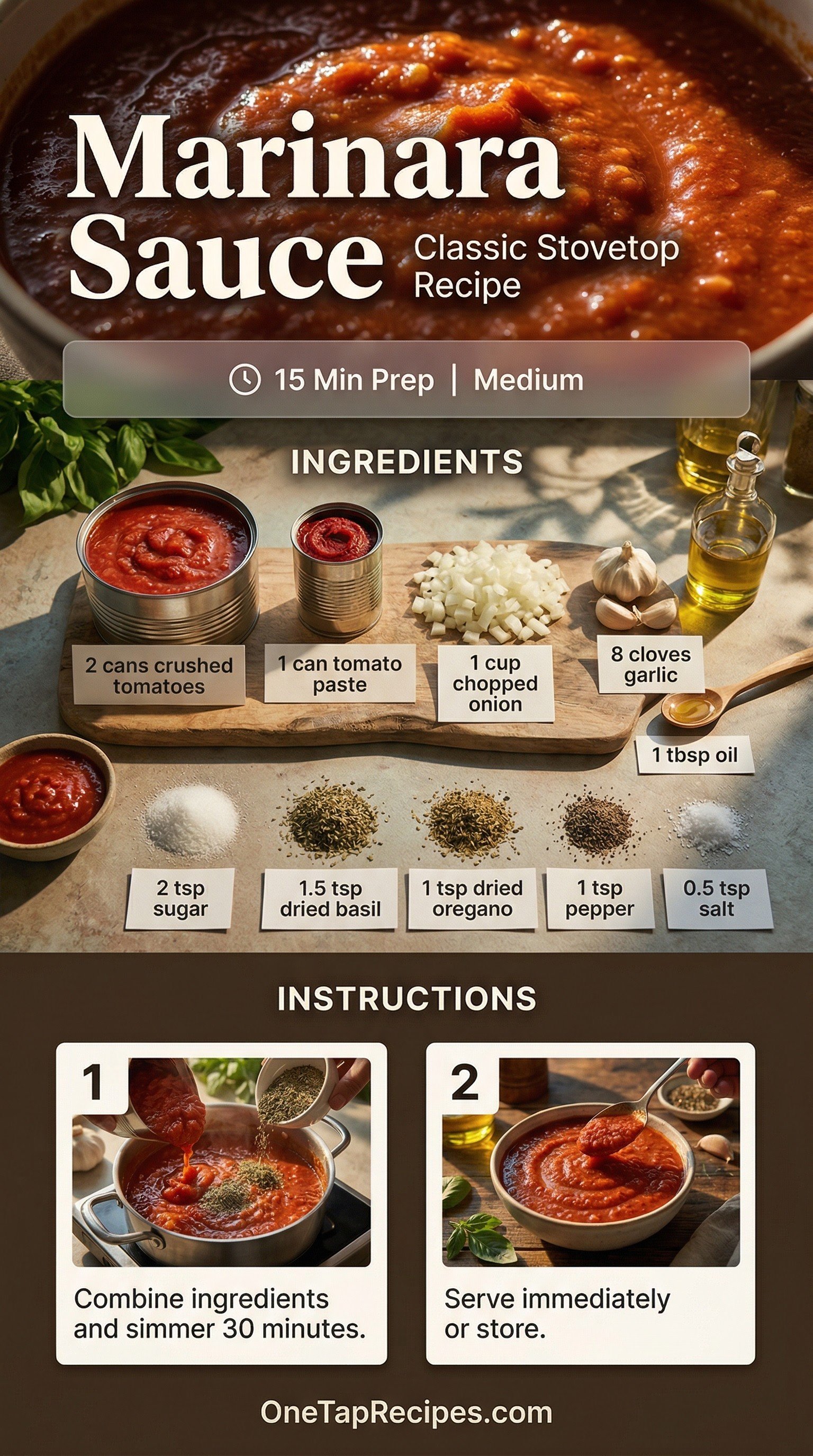 Marinara Sauce

Classic Stovetop Recipe

15 Min Prep | Medium

INGREDIENTS

2 cans crushed tomatoes

1 can tomato paste

1 cup chopped onion

8 cloves garlic

1 tbsp oil

2 tsp sugar

1.5 tsp dried basil

1 tsp dried oregano

1 tsp pepper

0.5 tsp salt

INSTRUCTIONS

1

Combine ingredients and simmer 30 minutes.

2

Serve immediately or store.

OneTapRecipes.com