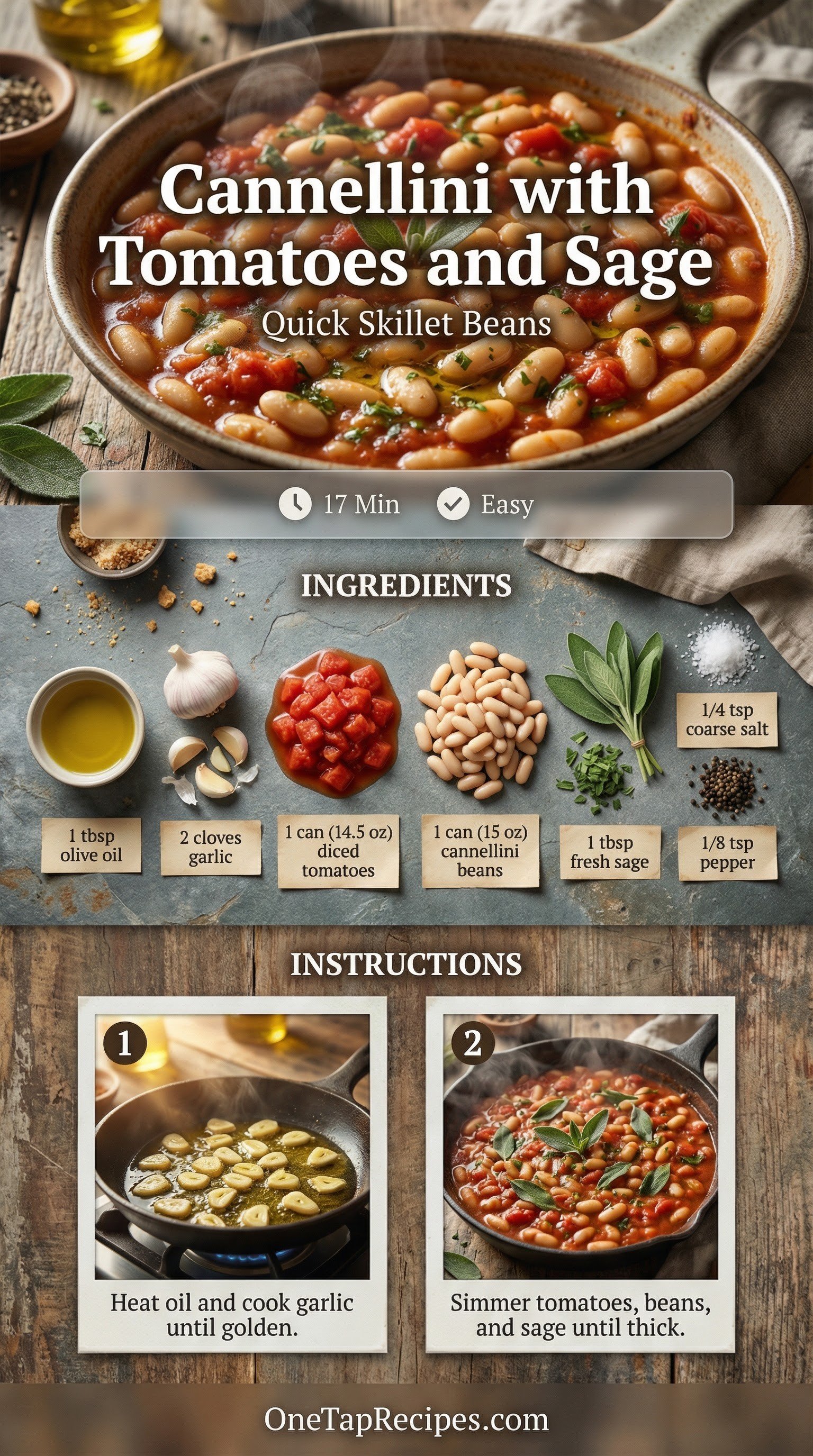 Cannellini with Tomatoes and Sage

Quick Skillet Beans

17 Min Easy

INGREDIENTS

1/4 tsp coarse salt

1 tbsp olive oil

2 cloves garlic

1 can (14.5 oz) diced tomatoes

1 can (15 oz) cannellini beans

1 tbsp fresh sage

1/8 tsp pepper

INSTRUCTIONS

1

Heat oil and cook garlic until golden.

2

Simmer tomatoes, beans, and sage until thick.

OneTapRecipes.com