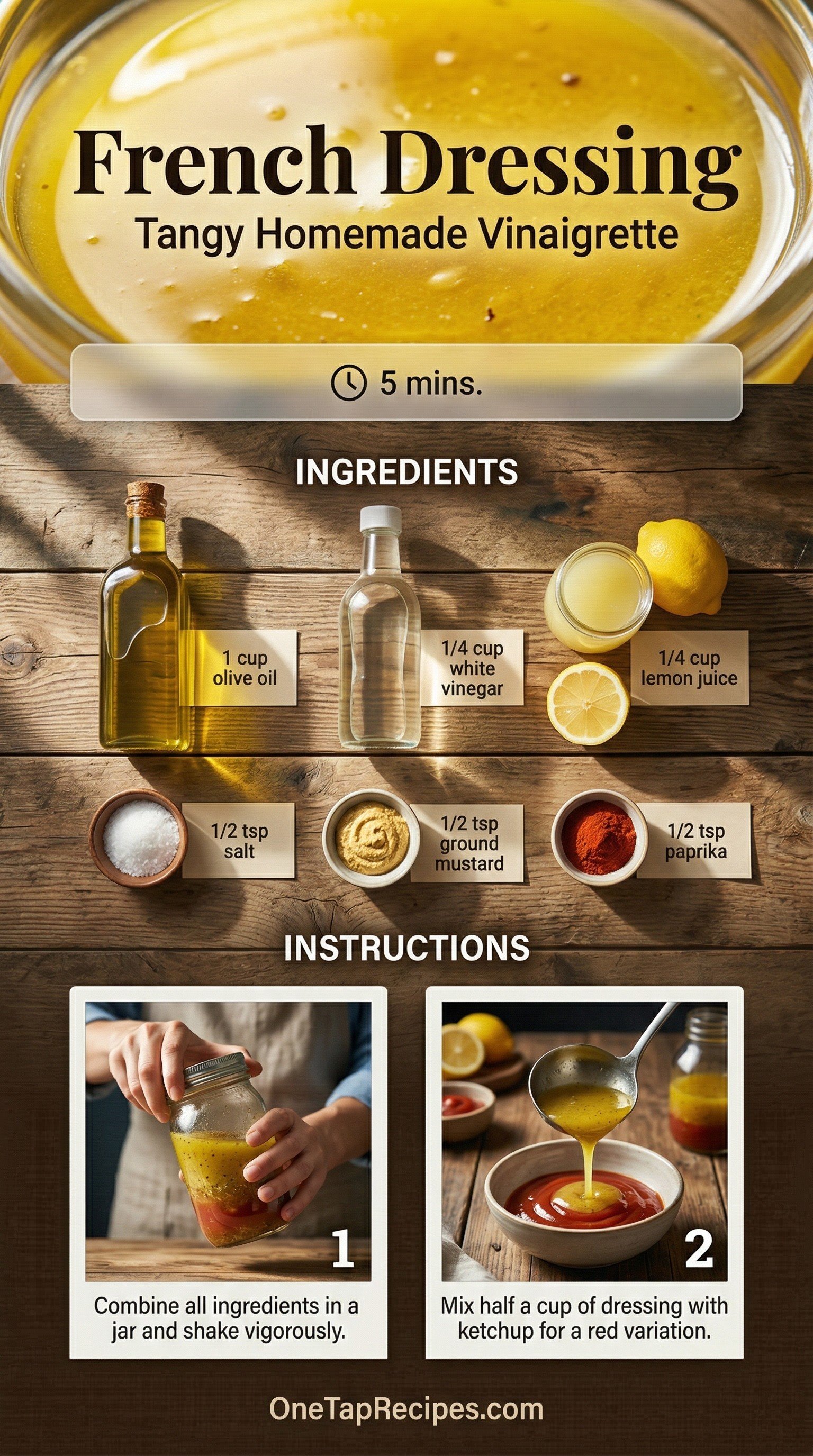 French Dressing
Tangy Homemade Vinaigrette

5 mins.

INGREDIENTS

1 cup olive oil

1/4 cup white vinegar

1/4 cup lemon juice

1/2 tsp salt

1/2 tsp ground mustard

1/2 tsp paprika

INSTRUCTIONS

1
Combine all ingredients in a jar and shake vigorously.

2
Mix half a cup of dressing with ketchup for a red variation.

OneTapRecipes.com