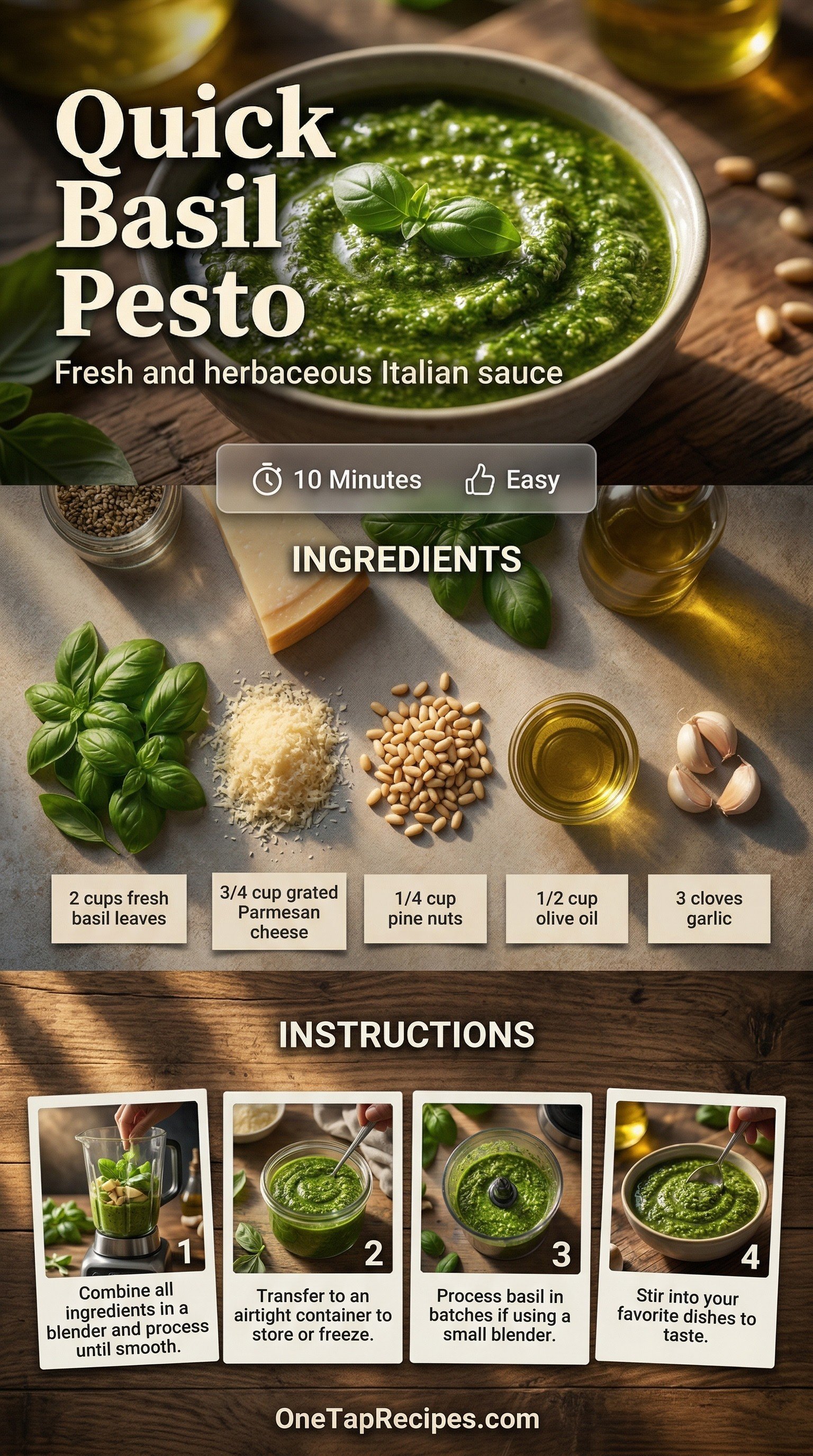 Quick Basil Pesto

Fresh and herbaceous Italian sauce

10 Minutes Easy

INGREDIENTS

2 cups fresh basil leaves

3/4 cup grated Parmesan cheese

1/4 cup pine nuts

1/2 cup olive oil

3 cloves garlic

INSTRUCTIONS

1
Combine all ingredients in a blender and process until smooth.

2
Transfer to an airtight container to store or freeze.

3
Process basil in batches if using a small blender.

4
Stir into your favorite dishes to taste.

OneTapRecipes.com