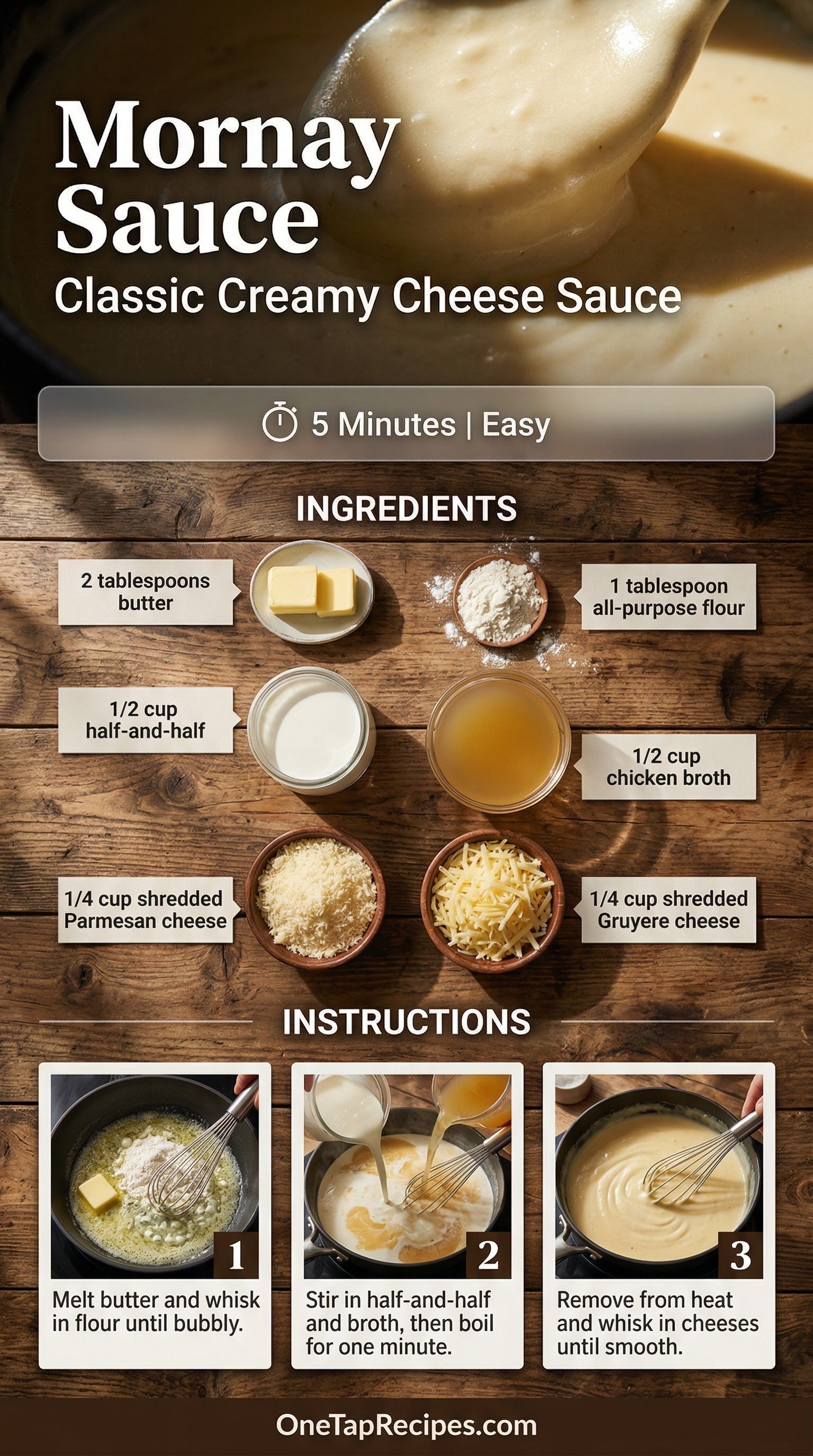 Mornay Sauce
Classic Creamy Cheese Sauce

5 Minutes | Easy

INGREDIENTS

2 tablespoons butter

1 tablespoon all-purpose flour

1/2 cup half-and-half

1/2 cup chicken broth

1/4 cup shredded Parmesan cheese

1/4 cup shredded Gruyere cheese

INSTRUCTIONS

1
Melt butter and whisk in flour until bubbly.

2
Stir in half-and-half and broth, then boil for one minute.

3
Remove from heat and whisk in cheeses until smooth.

OneTapRecipes.com