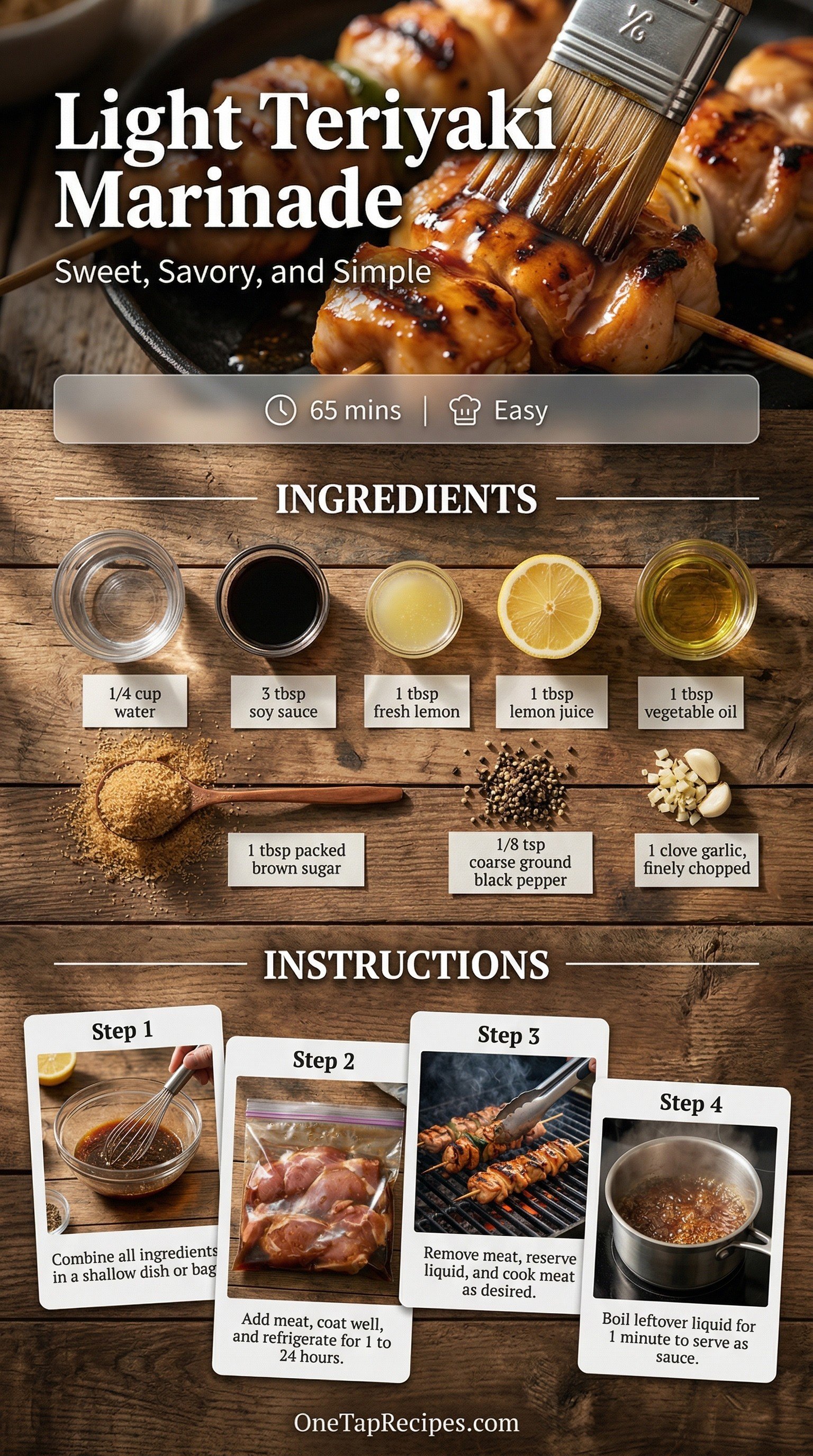 Light Teriyaki Marinade

Sweet, Savory, and Simple

65 mins | Easy

INGREDIENTS

1/4 cup water

3 tbsp soy sauce

1 tbsp fresh lemon

1 tbsp lemon juice

1 tbsp vegetable oil

1 tbsp packed brown sugar

1/8 tsp coarse ground black pepper

1 clove garlic, finely chopped

INSTRUCTIONS

Step 1
Combine all ingredients in a shallow dish or bag

Step 2
Add meat, coat well, and refrigerate for 1 to 24 hours.

Step 3
Remove meat, reserve liquid, and cook meat as desired.

Step 4
Boil leftover liquid for 1 minute to serve as sauce.

OneTapRecipes.com