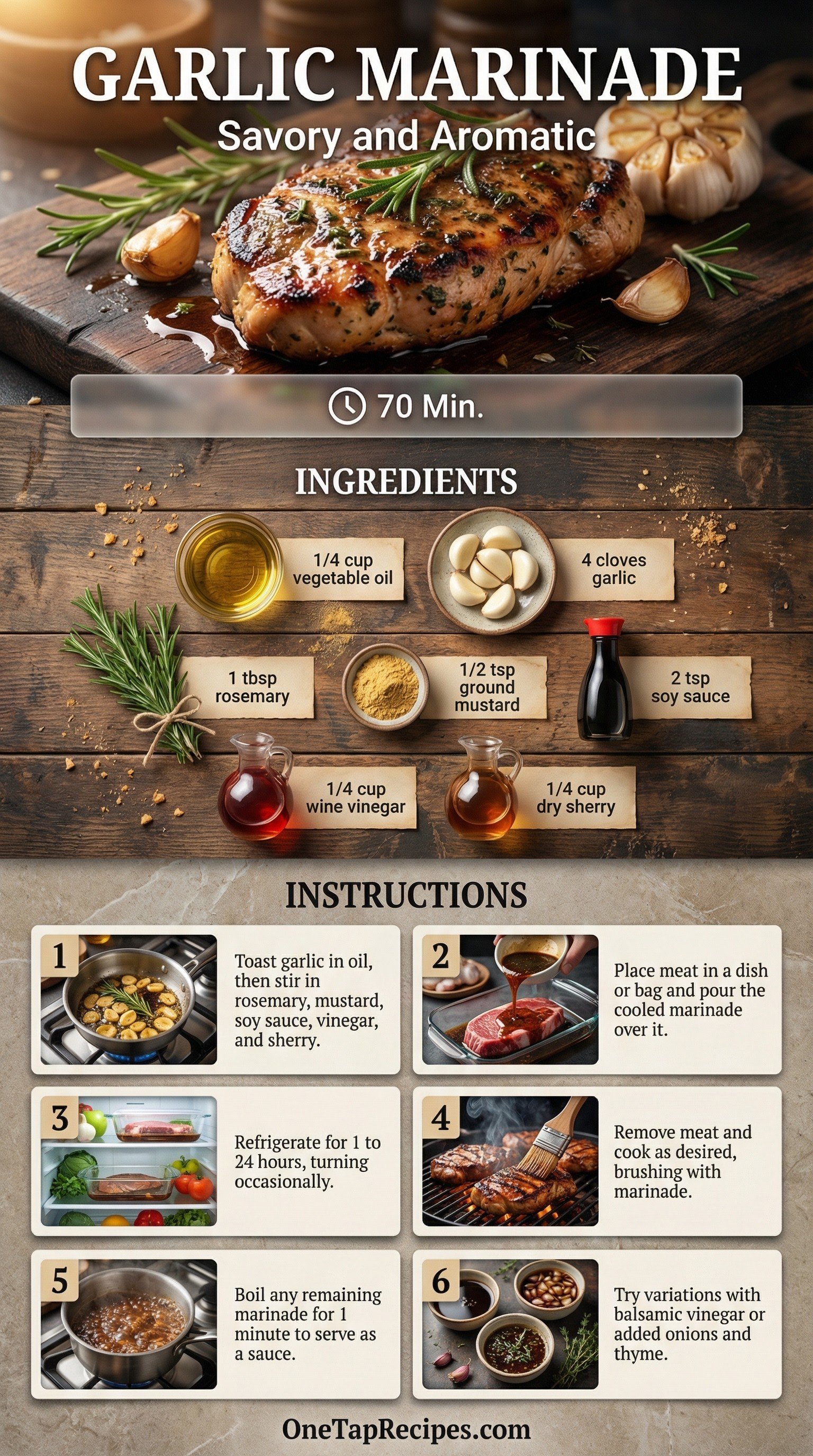 GARLIC MARINADE
Savory and Aromatic

70 Min.

INGREDIENTS

1/4 cup vegetable oil

4 cloves garlic

1 tbsp rosemary

1/2 tsp ground mustard

2 tsp soy sauce

1/4 cup wine vinegar

1/4 cup dry sherry

INSTRUCTIONS

1 Toast garlic in oil, then stir in rosemary, mustard, soy sauce, vinegar, and sherry.

2 Place meat in a dish or bag and pour the cooled marinade over it.

3 Refrigerate for 1 to 24 hours, turning occasionally.

4 Remove meat and cook as desired, brushing with marinade.

5 Boil any remaining marinade for 1 minute to serve as a sauce.

6 Try variations with balsamic vinegar or added onions and thyme.

OneTapRecipes.com