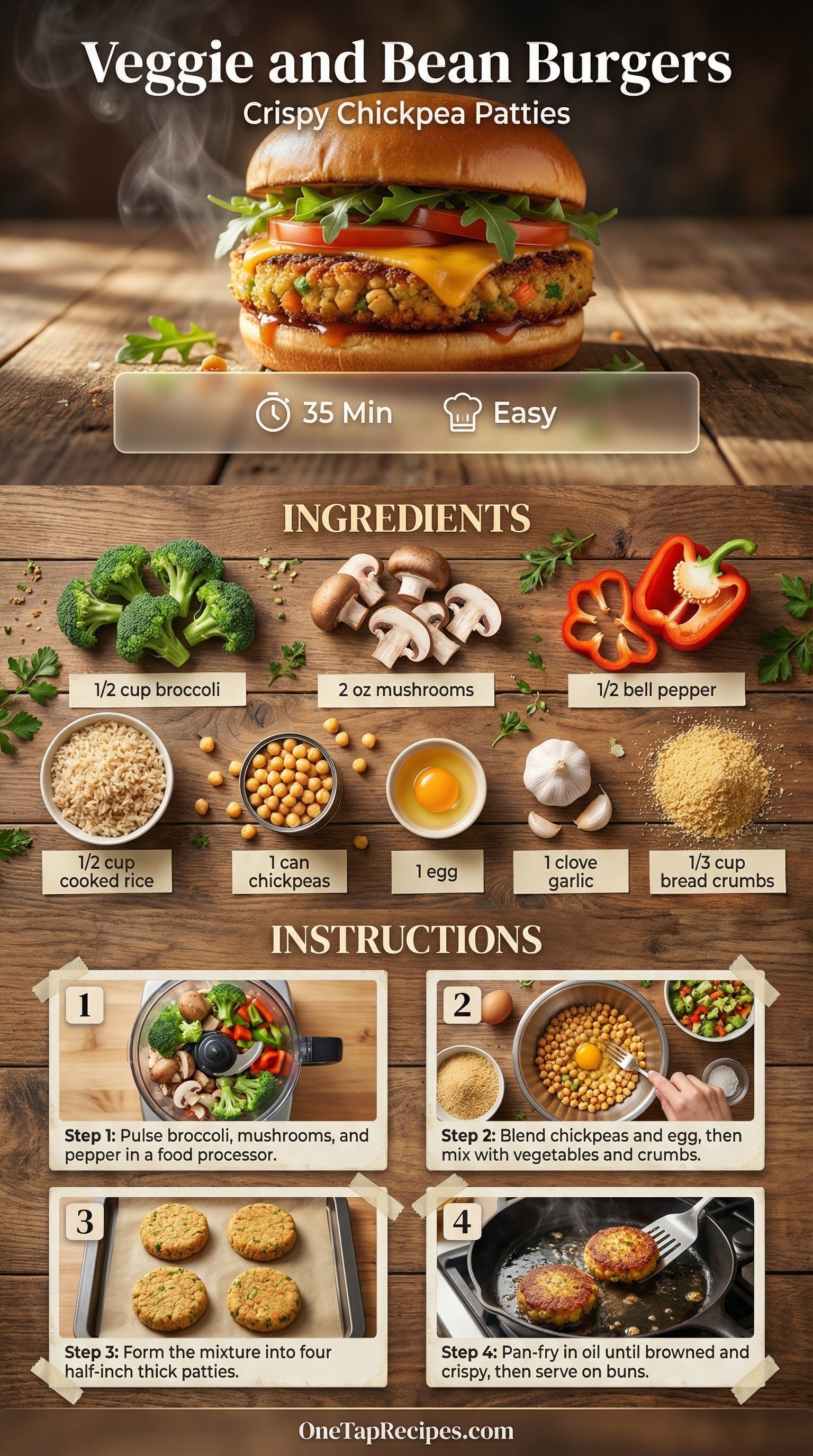 Veggie and Bean Burgers

Crispy Chickpea Patties

35 Min

Easy

INGREDIENTS

1/2 cup broccoli

2 oz mushrooms

1/2 bell pepper

1/2 cup cooked rice

1 can chickpeas

1 egg

1 clove garlic

1/3 cup bread crumbs

INSTRUCTIONS

1

Step 1: Pulse broccoli, mushrooms, and pepper in a food processor.

2

Step 2: Blend chickpeas and egg, then mix with vegetables and crumbs.

3

Step 3: Form the mixture into four half-inch thick patties.

4

Step 4: Pan-fry in oil until browned and crispy, then serve on buns.

OneTapRecipes.com