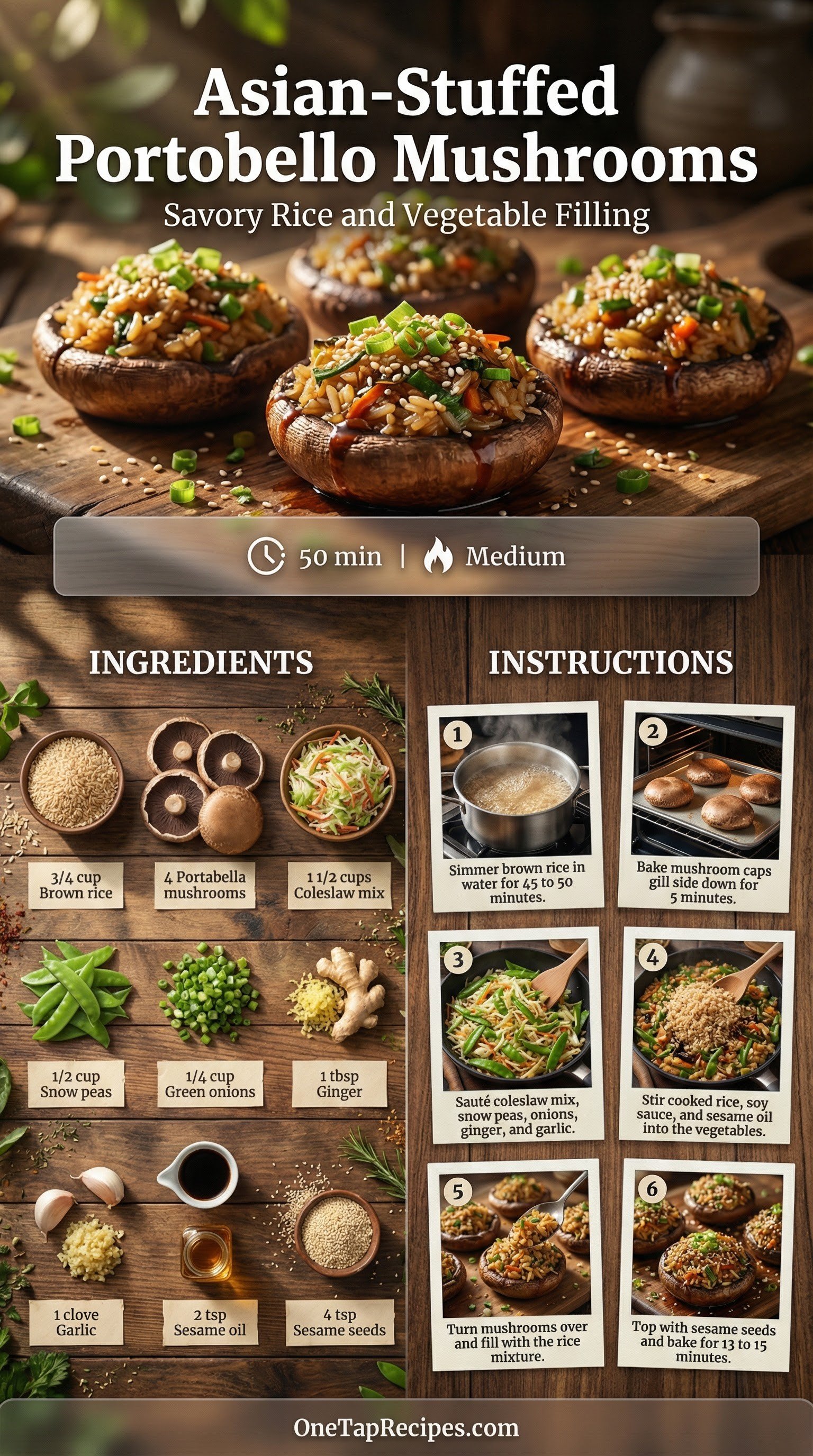 Asian-Stuffed Portobello Mushrooms

Savory Rice and Vegetable Filling

50 min | Medium

INGREDIENTS

3/4 cup Brown rice

4 Portabella mushrooms

1 1/2 cups Coleslaw mix

1/2 cup Snow peas

1/4 cup Green onions

1 tbsp Ginger

1 clove Garlic

2 tsp Sesame oil

4 tsp Sesame seeds

INSTRUCTIONS

1 Simmer brown rice in water for 45 to 50 minutes.

2 Bake mushroom caps gill side down for 5 minutes.

3 Sauté coleslaw mix, snow peas, onions, ginger, and garlic.

4 Stir cooked rice, soy sauce, and sesame oil into the vegetables.

5 Turn mushrooms over and fill with the rice mixture.

6 Top with sesame seeds and bake for 13 to 15 minutes.

OneTapRecipes.com