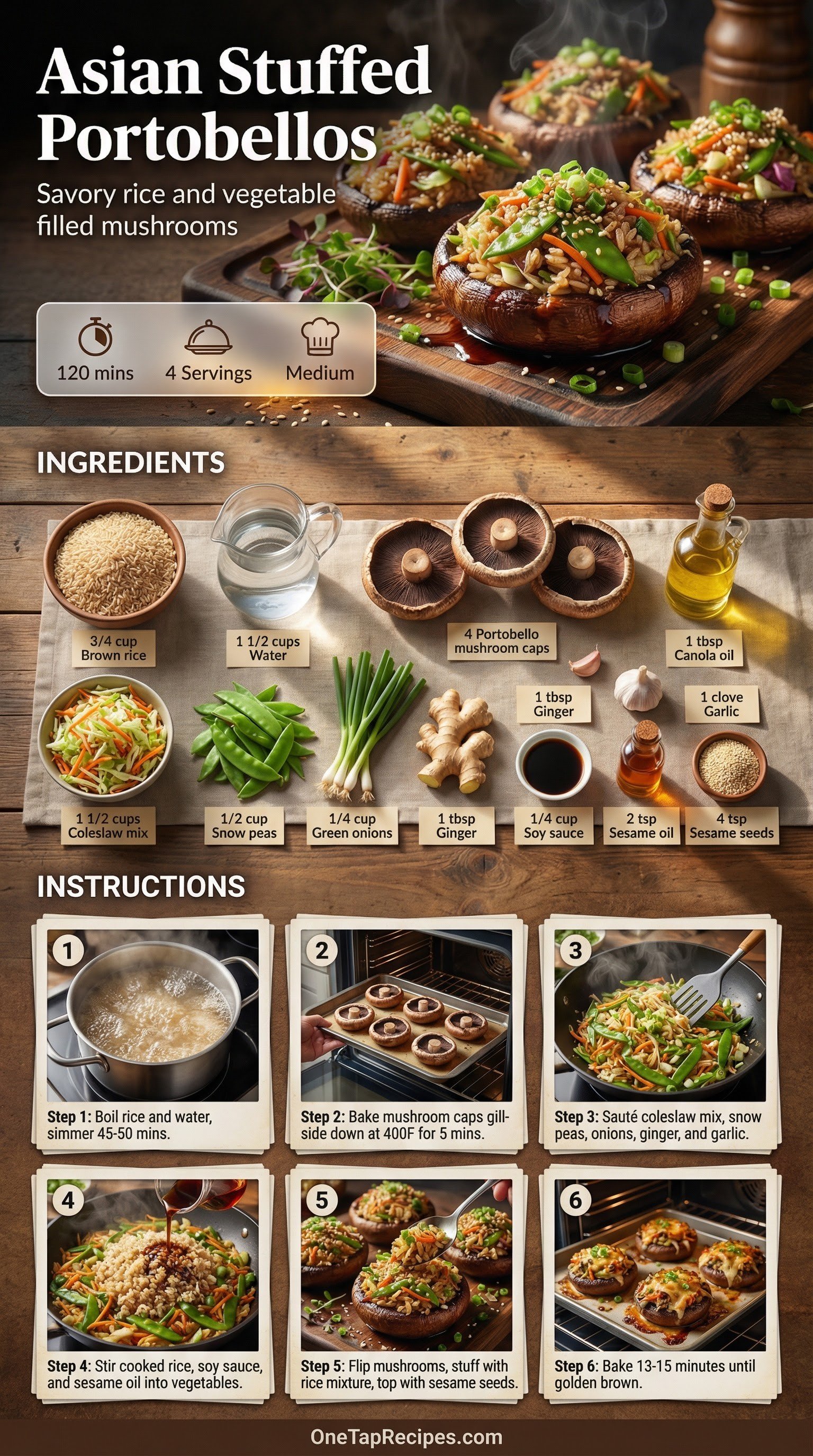 Asian Stuffed Portobellos

Savory rice and vegetable filled mushrooms

120 mins
4 Servings
Medium

INGREDIENTS

3/4 cup Brown rice

1 1/2 cups Water

4 Portobello mushroom caps

1 tbsp Canola oil

1 tbsp Ginger

1 clove Garlic

1 1/2 cups Coleslaw mix

1/2 cup Snow peas

1/4 cup Green onions

1 tbsp Ginger

1/4 cup Soy sauce

2 tsp Sesame oil

4 tsp Sesame seeds

INSTRUCTIONS

1
Step 1: Boil rice and water, simmer 45-50 mins.

2
Step 2: Bake mushroom caps gill-side down at 400F for 5 mins.

3
Step 3: Sauté coleslaw mix, snow peas, onions, ginger, and garlic.

4
Step 4: Stir cooked rice, soy sauce, and sesame oil into vegetables.

5
Step 5: Flip mushrooms, stuff with rice mixture, top with sesame seeds.

6
Step 6: Bake 13-15 minutes until golden brown.

OneTapRecipes.com