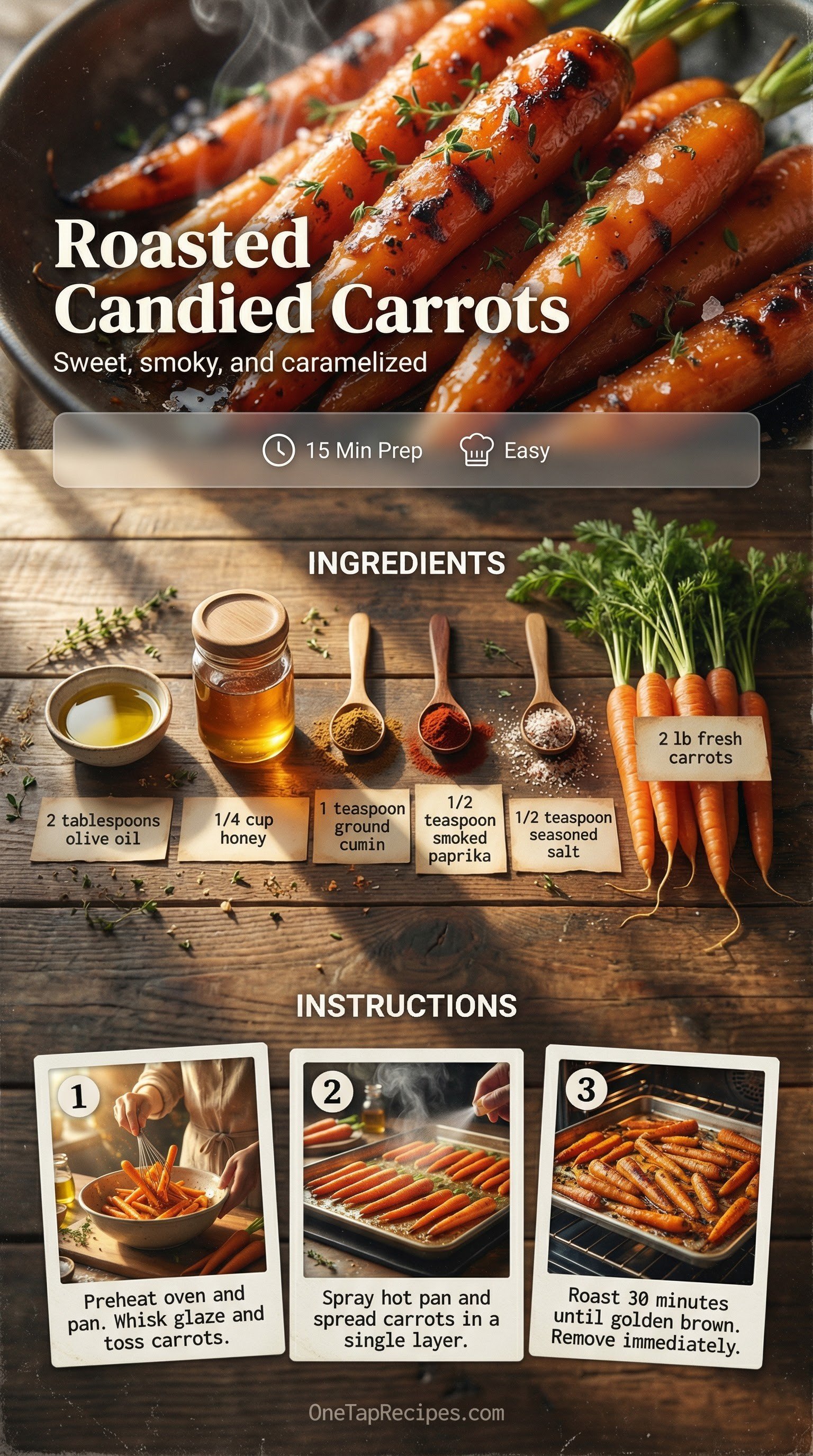 Roasted Candied Carrots

Sweet, smoky, and caramelized

15 Min Prep Easy

INGREDIENTS

2 tablespoons olive oil

1/4 cup honey

1 teaspoon ground cumin

1/2 teaspoon smoked paprika

1/2 teaspoon seasoned salt

2 lb fresh carrots

INSTRUCTIONS

1
Preheat oven and pan. Whisk glaze and toss carrots.

2
Spray hot pan and spread carrots in a single layer.

3
Roast 30 minutes until golden brown. Remove immediately.

OneTapRecipes.com