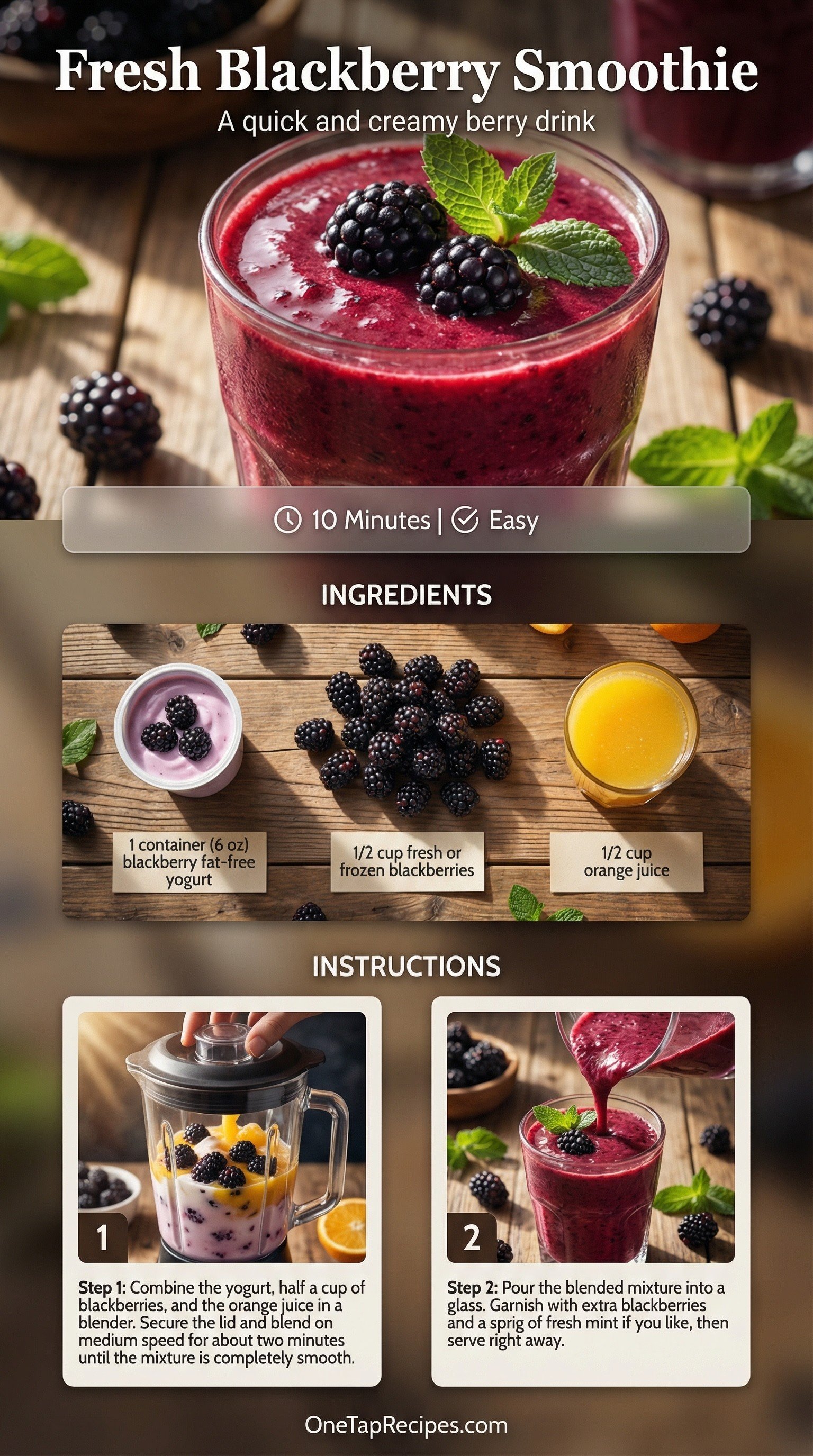 Fresh Blackberry Smoothie

A quick and creamy berry drink

10 Minutes | Easy

INGREDIENTS

1 container (6 oz) blackberry fat-free yogurt

1/2 cup fresh or frozen blackberries

1/2 cup orange juice

INSTRUCTIONS

1

Step 1: Combine the yogurt, half a cup of blackberries, and the orange juice in a blender. Secure the lid and blend on medium speed for about two minutes until the mixture is completely smooth.

2

Step 2: Pour the blended mixture into a glass. Garnish with extra blackberries and a sprig of fresh mint if you like, then serve right away.

OneTapRecipes.com