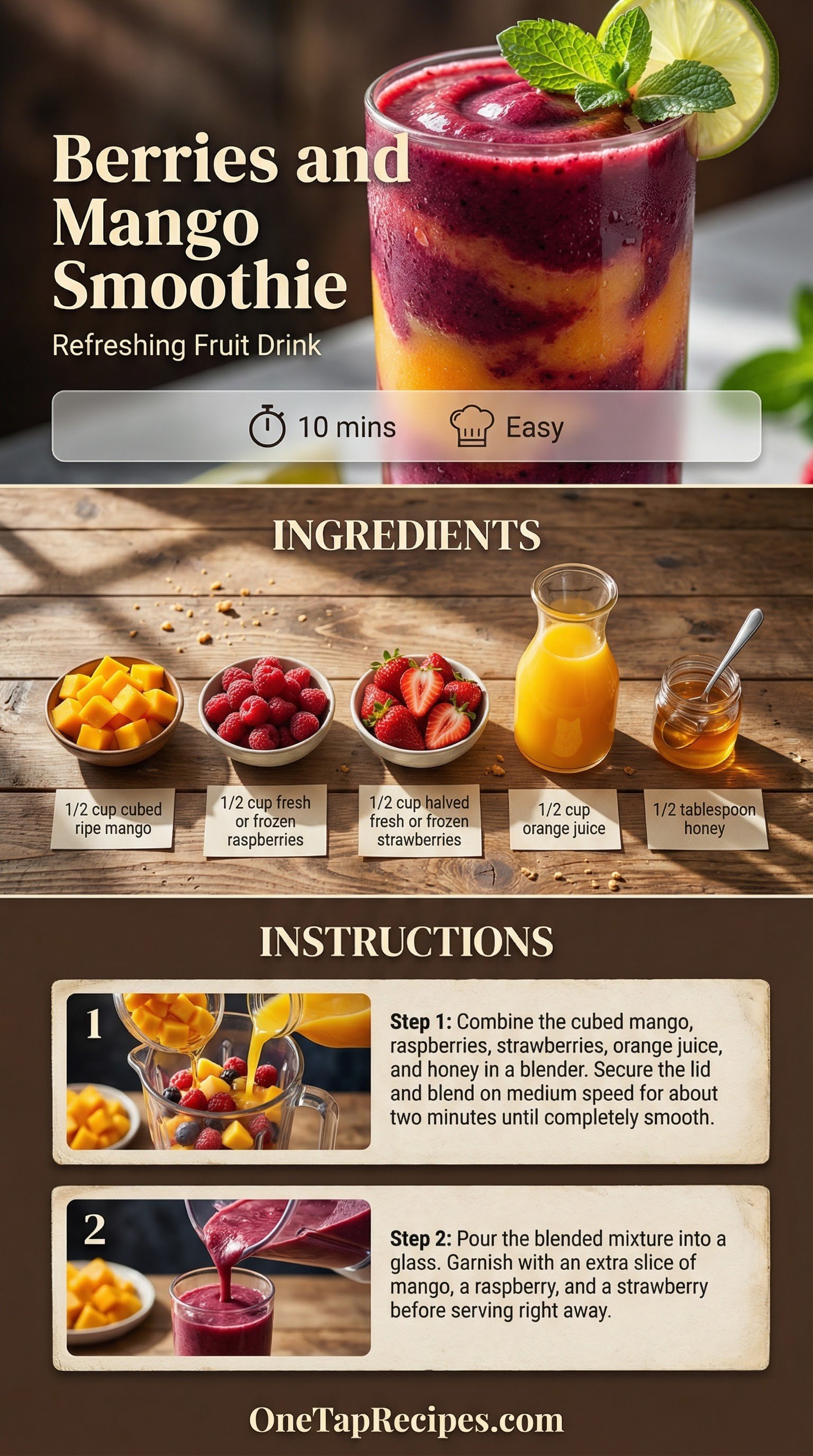 Berries and Mango Smoothie

Refreshing Fruit Drink

10 mins Easy

INGREDIENTS

1/2 cup cubed ripe mango

1/2 cup fresh or frozen raspberries

1/2 cup halved fresh or frozen strawberries

1/2 cup orange juice

1/2 tablespoon honey

INSTRUCTIONS

1

Step 1: Combine the cubed mango, raspberries, strawberries, orange juice, and honey in a blender. Secure the lid and blend on medium speed for about two minutes until completely smooth.

2

Step 2: Pour the blended mixture into a glass. Garnish with an extra slice of mango, a raspberry, and a strawberry before serving right away.

OneTapRecipes.com