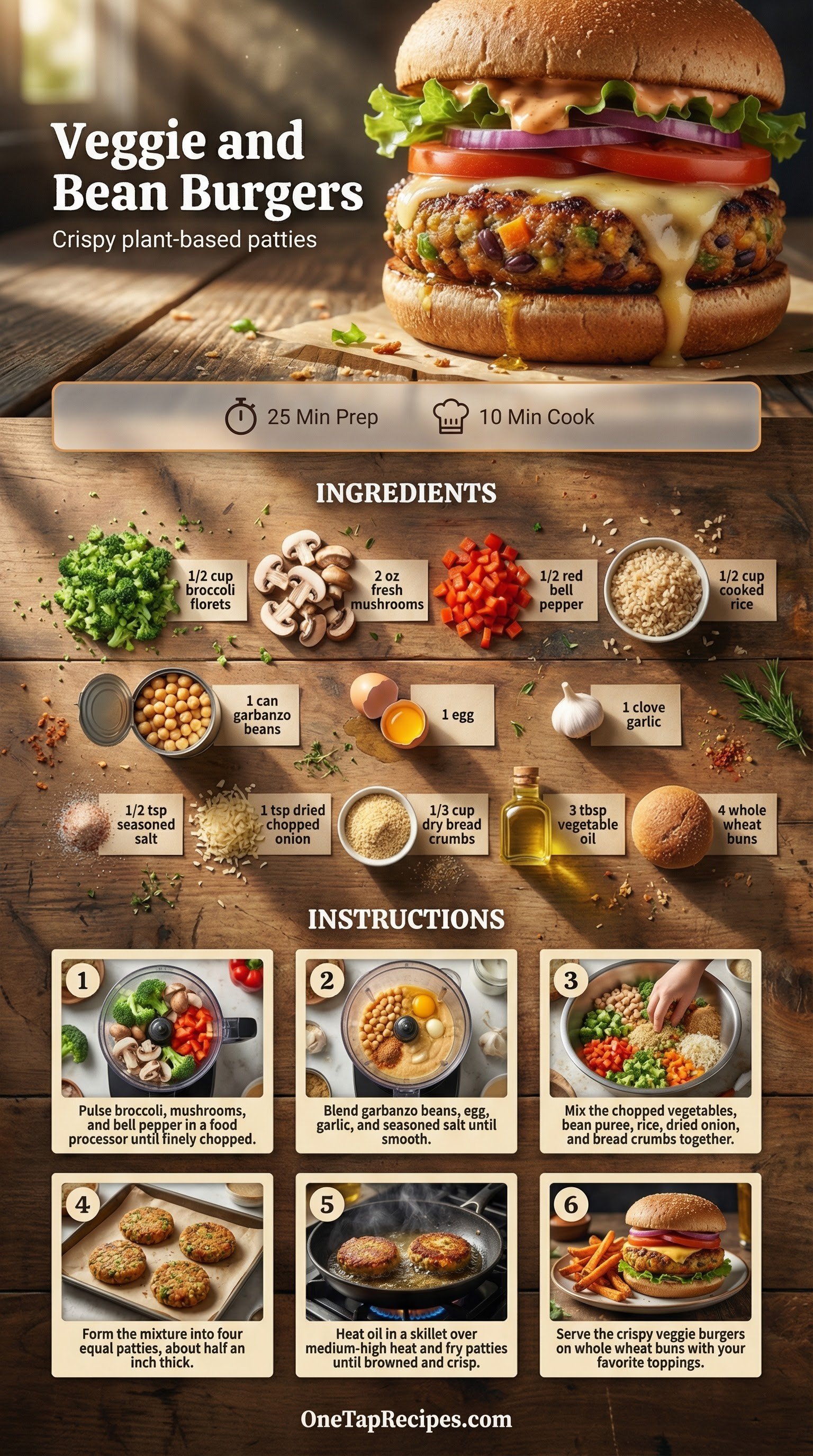 Veggie and Bean Burgers

Crispy plant-based patties

25 Min Prep

10 Min Cook

INGREDIENTS

1/2 cup broccoli florets

2 oz fresh mushrooms

1/2 red bell pepper

1/2 cup cooked rice

1 can garbanzo beans

1 egg

1 clove garlic

1/2 tsp seasoned salt

1 tsp dried chopped onion

1/3 cup dry bread crumbs

3 tbsp vegetable oil

4 whole wheat buns

INSTRUCTIONS

1
Pulse broccoli, mushrooms, and bell pepper in a food processor until finely chopped.

2
Blend garbanzo beans, egg, garlic, and seasoned salt until smooth.

3
Mix the chopped vegetables, bean puree, rice, dried onion, and bread crumbs together.

4
Form the mixture into four equal patties, about half an inch thick.

5
Heat oil in a skillet over medium-high heat and fry patties until browned and crisp.

6
Serve the crispy veggie burgers on whole wheat buns with your favorite toppings.

OneTapRecipes.com