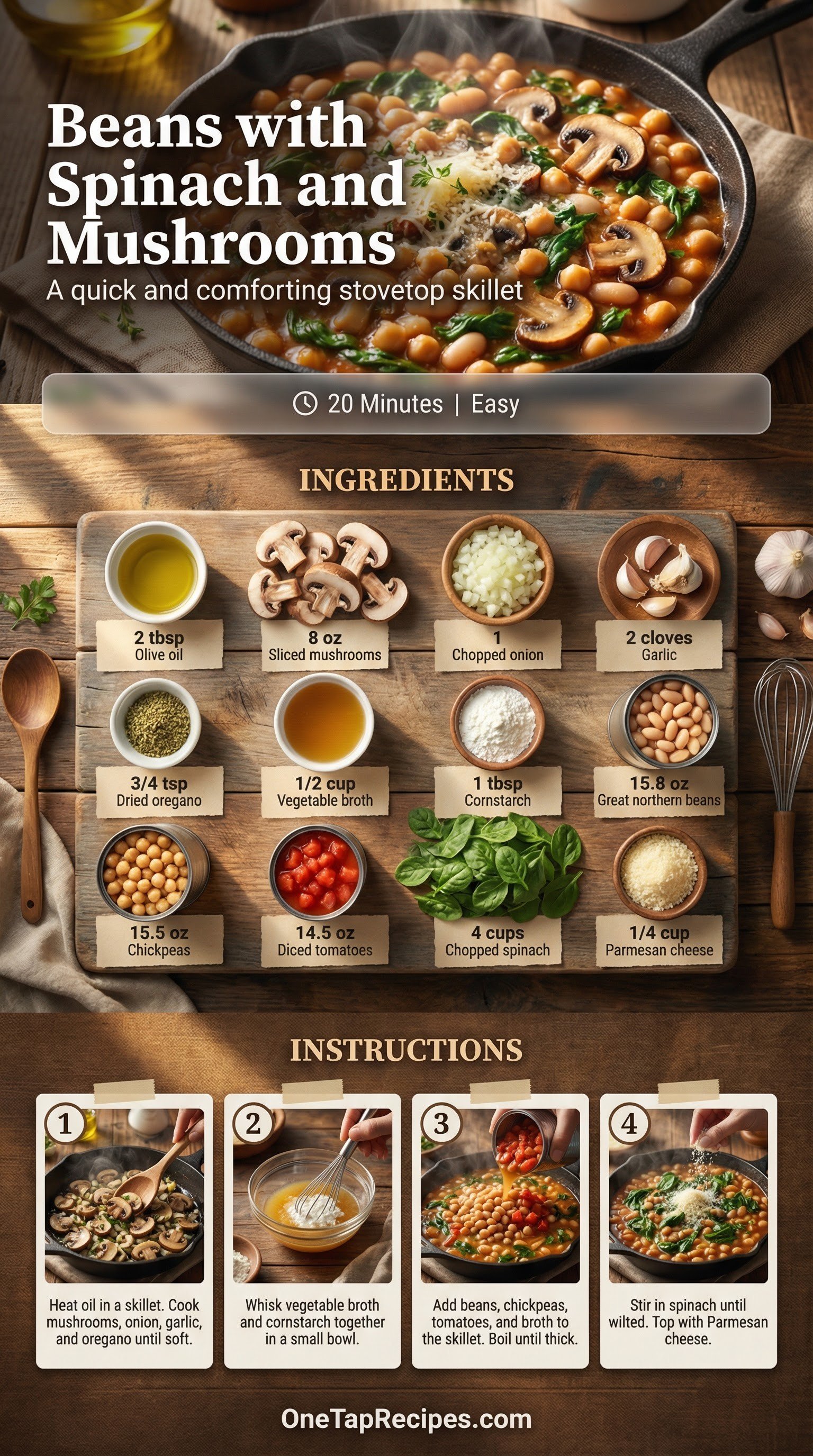 Beans with Spinach and Mushrooms

A quick and comforting stovetop skillet

20 Minutes | Easy

INGREDIENTS

2 tbsp
Olive oil

8 oz
Sliced mushrooms

1
Chopped onion

2 cloves
Garlic

3/4 tsp
Dried oregano

1/2 cup
Vegetable broth

1 tbsp
Cornstarch

15.8 oz
Great northern beans

15.5 oz
Chickpeas

14.5 oz
Diced tomatoes

4 cups
Chopped spinach

1/4 cup
Parmesan cheese

INSTRUCTIONS

1
Heat oil in a skillet. Cook mushrooms, onion, garlic, and oregano until soft.

2
Whisk vegetable broth and cornstarch together in a small bowl.

3
Add beans, chickpeas, tomatoes, and broth to the skillet. Boil until thick.

4
Stir in spinach until wilted. Top with Parmesan cheese.

OneTapRecipes.com