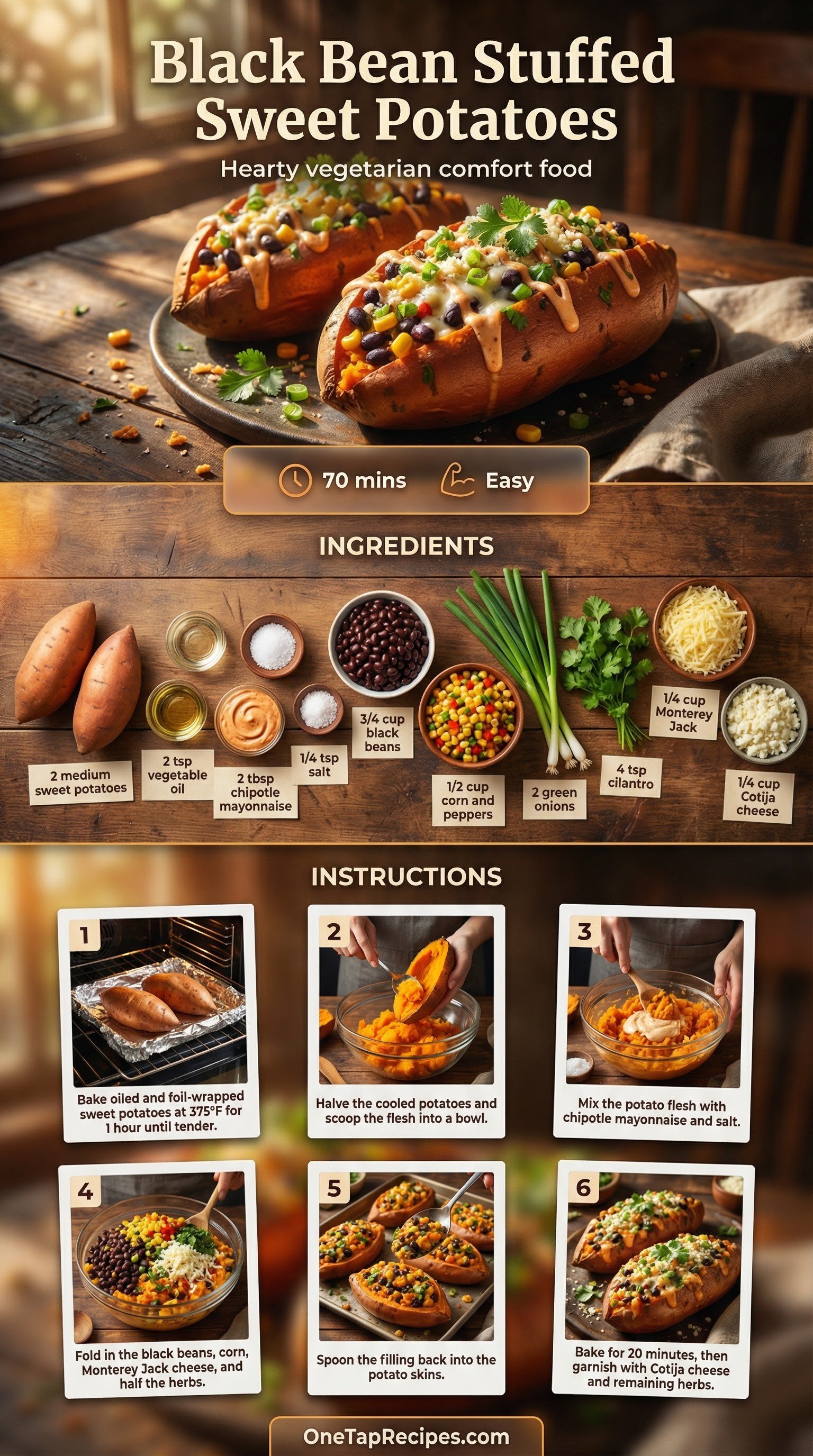 Black Bean Stuffed Sweet Potatoes

Hearty vegetarian comfort food

70 mins Easy

INGREDIENTS

2 medium sweet potatoes

2 tsp vegetable oil

2 tbsp chipotle mayonnaise

1/4 tsp salt

3/4 cup black beans

1/2 cup corn and peppers

2 green onions

4 tsp cilantro

1/4 cup Monterey Jack

1/4 cup Cotija cheese

INSTRUCTIONS

1
Bake oiled and foil-wrapped sweet potatoes at 375°F for 1 hour until tender.

2
Halve the cooled potatoes and scoop the flesh into a bowl.

3
Mix the potato flesh with chipotle mayonnaise and salt.

4
Fold in the black beans, corn, Monterey Jack cheese, and half the herbs.

5
Spoon the filling back into the potato skins.

6
Bake for 20 minutes, then garnish with Cotija cheese and remaining herbs.

OneTapRecipes.com