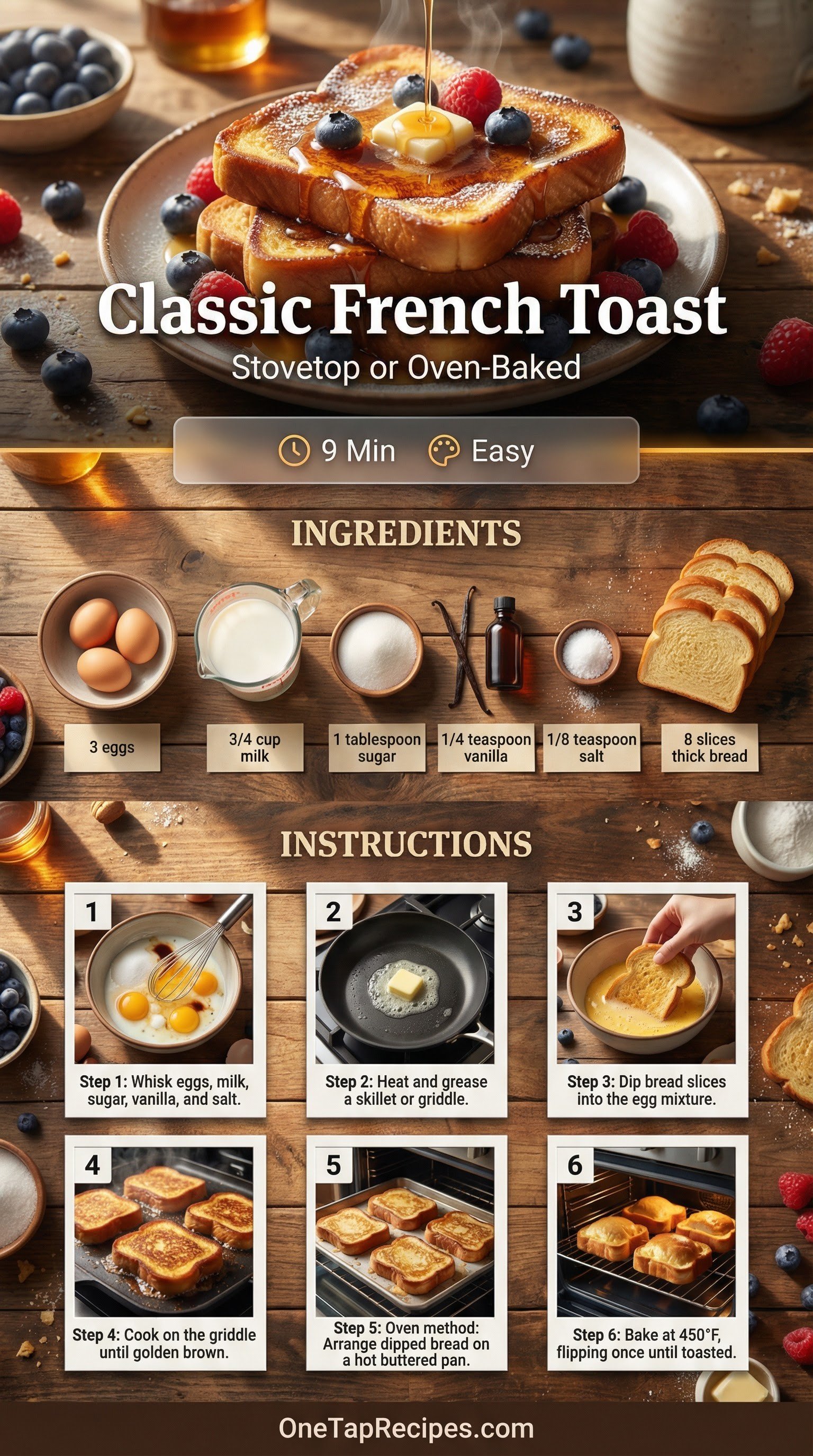 Classic French Toast

Stovetop or Oven-Baked

9 Min Easy

INGREDIENTS

3 eggs

3/4 cup milk

1 tablespoon sugar

1/4 teaspoon vanilla

1/8 teaspoon salt

8 slices thick bread

INSTRUCTIONS

1
Step 1: Whisk eggs, milk, sugar, vanilla, and salt.

2
Step 2: Heat and grease a skillet or griddle.

3
Step 3: Dip bread slices into the egg mixture.

4
Step 4: Cook on the griddle until golden brown.

5
Step 5: Oven method: Arrange dipped bread on a hot buttered pan.

6
Step 6: Bake at 450°F, flipping once until toasted.

OneTapRecipes.com