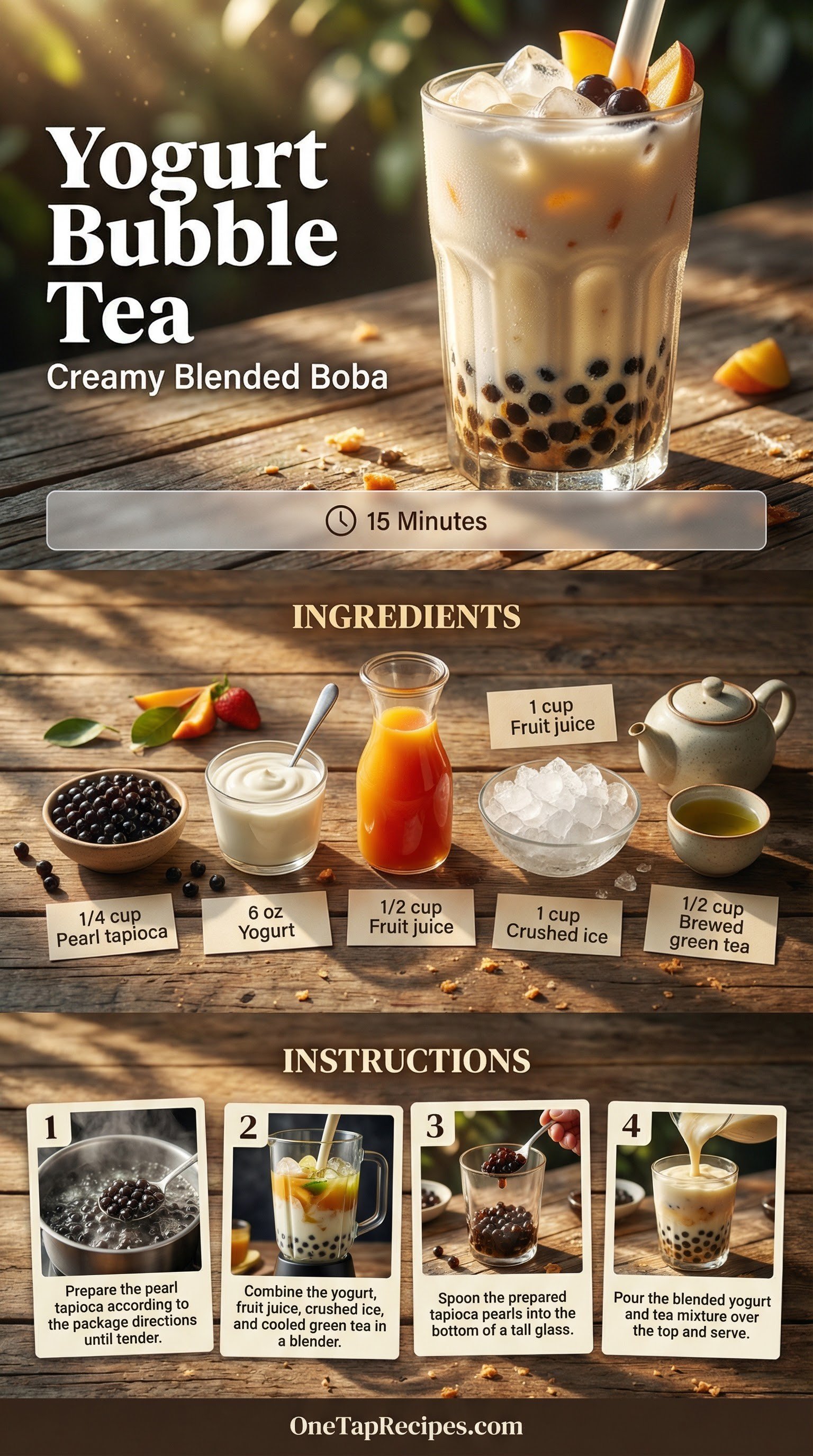 Yogurt Bubble Tea

Creamy Blended Boba

15 Minutes

INGREDIENTS

1 cup Fruit juice

1/4 cup Pearl tapioca

6 oz Yogurt

1/2 cup Fruit juice

1 cup Crushed ice

1/2 cup Brewed green tea

INSTRUCTIONS

1 Prepare the pearl tapioca according to the package directions until tender.

2 Combine the yogurt, fruit juice, crushed ice, and cooled green tea in a blender.

3 Spoon the prepared tapioca pearls into the bottom of a tall glass.

4 Pour the blended yogurt and tea mixture over the top and serve.

OneTapRecipes.com