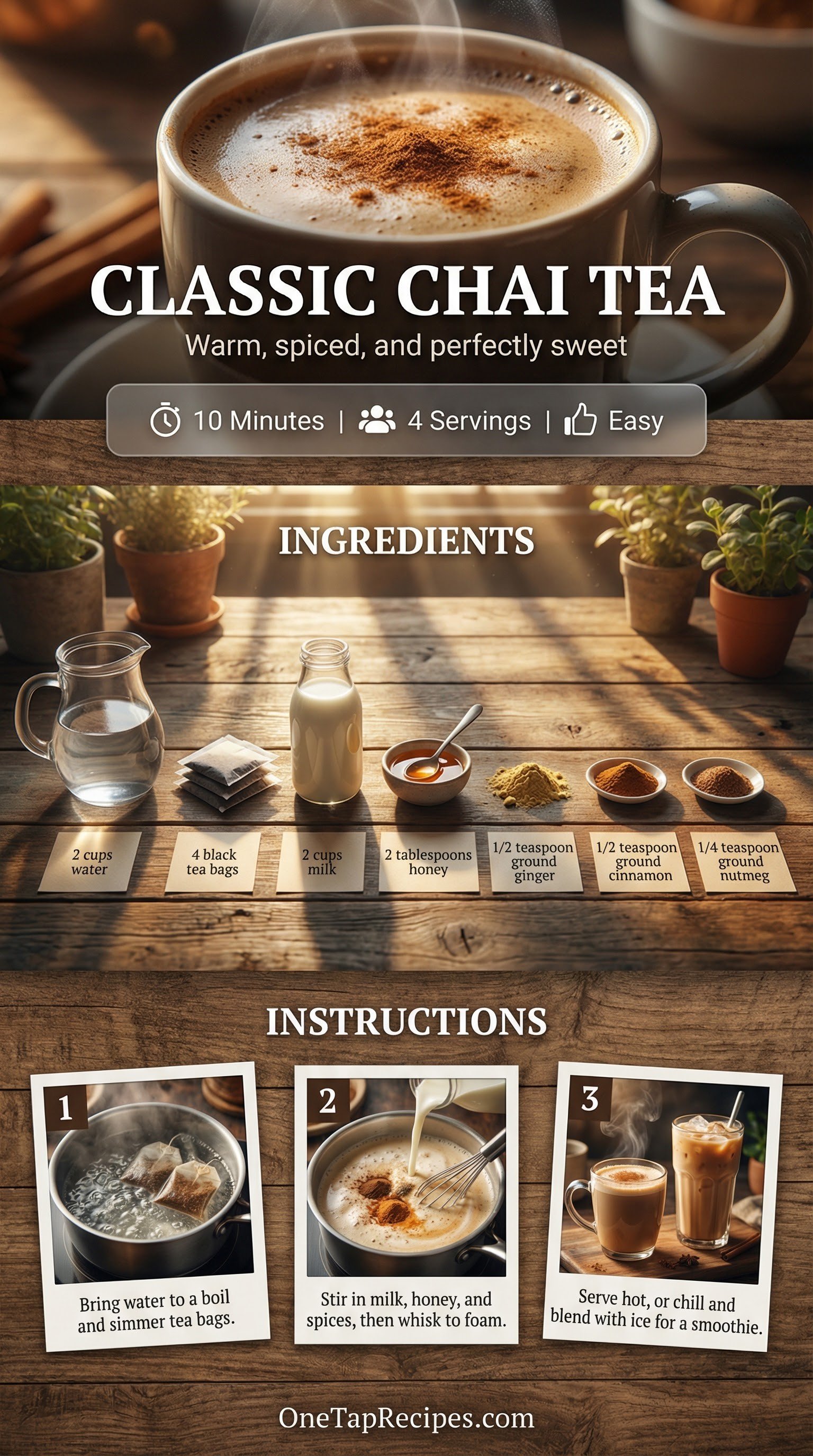 CLASSIC CHAI TEA

Warm, spiced, and perfectly sweet

10 Minutes | 4 Servings | Easy

INGREDIENTS

2 cups water

4 black tea bags

2 cups milk

2 tablespoons honey

1/2 teaspoon ground ginger

1/2 teaspoon ground cinnamon

1/4 teaspoon ground nutmeg

INSTRUCTIONS

1
Bring water to a boil and simmer tea bags.

2
Stir in milk, honey, and spices, then whisk to foam.

3
Serve hot, or chill and blend with ice for a smoothie.

OneTapRecipes.com