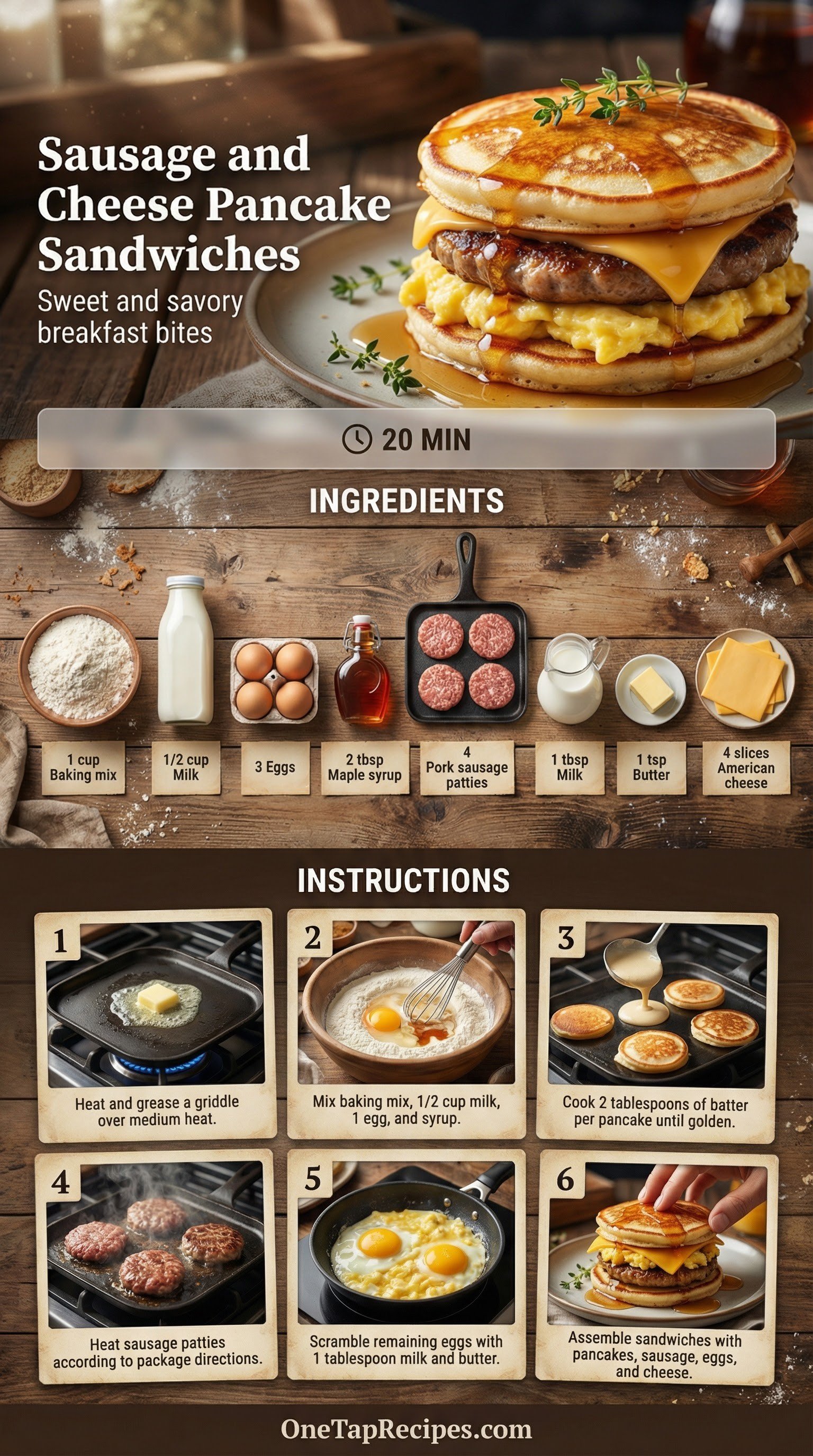 Sausage and Cheese Pancake Sandwiches

Sweet and savory breakfast bites

20 MIN

INGREDIENTS

1 cup Baking mix

1/2 cup Milk

3 Eggs

2 tbsp Maple syrup

4 Pork sausage patties

1 tbsp Milk

1 tsp Butter

4 slices American cheese

INSTRUCTIONS

1
Heat and grease a griddle over medium heat.

2
Mix baking mix, 1/2 cup milk, 1 egg, and syrup.

3
Cook 2 tablespoons of batter per pancake until golden.

4
Heat sausage patties according to package directions.

5
Scramble remaining eggs with 1 tablespoon milk and butter.

6
Assemble sandwiches with pancakes, sausage, eggs, and cheese.

OneTapRecipes.com