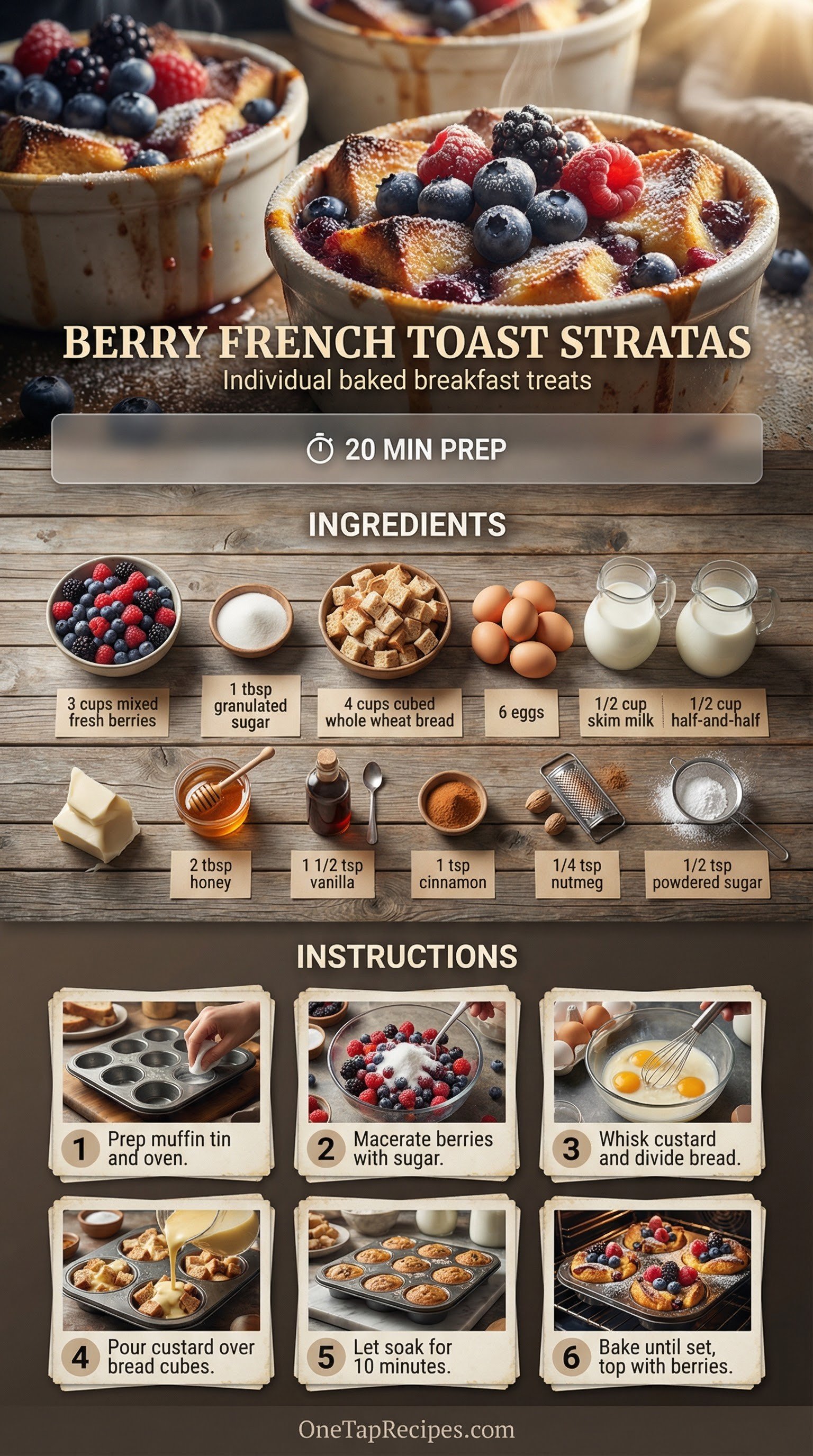 BERRY FRENCH TOAST STRATAS
Individual baked breakfast treats

20 MIN PREP

INGREDIENTS

3 cups mixed fresh berries

1 tbsp granulated sugar

4 cups cubed whole wheat bread

6 eggs

1/2 cup skim milk

1/2 cup half-and-half

2 tbsp honey

1 1/2 tsp vanilla

1 tsp cinnamon

1/4 tsp nutmeg

1/2 tsp powdered sugar

INSTRUCTIONS

1 Prep muffin tin and oven.

2 Macerate berries with sugar.

3 Whisk custard and divide bread.

4 Pour custard over bread cubes.

5 Let soak for 10 minutes.

6 Bake until set, top with berries.

OneTapRecipes.com