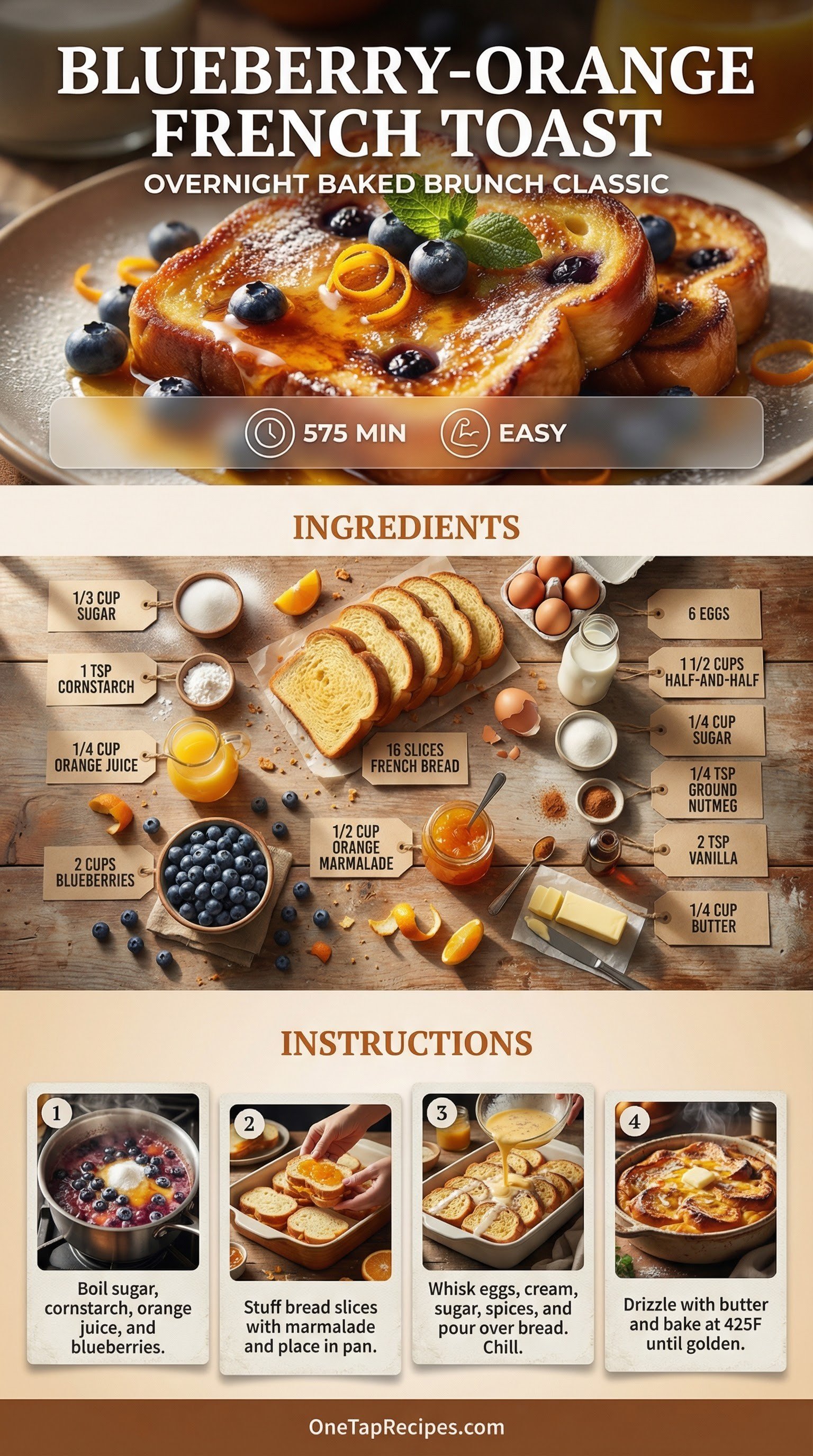 BLUEBERRY-ORANGE FRENCH TOAST

OVERNIGHT BAKED BRUNCH CLASSIC

575 MIN

EASY

INGREDIENTS

1/3 CUP SUGAR

1 TSP CORNSTARCH

1/4 CUP ORANGE JUICE

2 CUPS BLUEBERRIES

16 SLICES FRENCH BREAD

1/2 CUP ORANGE MARMALADE

6 EGGS

1 1/2 CUPS HALF-AND-HALF

1/4 CUP SUGAR

1/4 TSP GROUND NUTMEG

2 TSP VANILLA

1/4 CUP BUTTER

INSTRUCTIONS

1
Boil sugar, cornstarch, orange juice, and blueberries.

2
Stuff bread slices with marmalade and place in pan.

3
Whisk eggs, cream, sugar, spices, and pour over bread. Chill.

4
Drizzle with butter and bake at 425F until golden.

OneTapRecipes.com