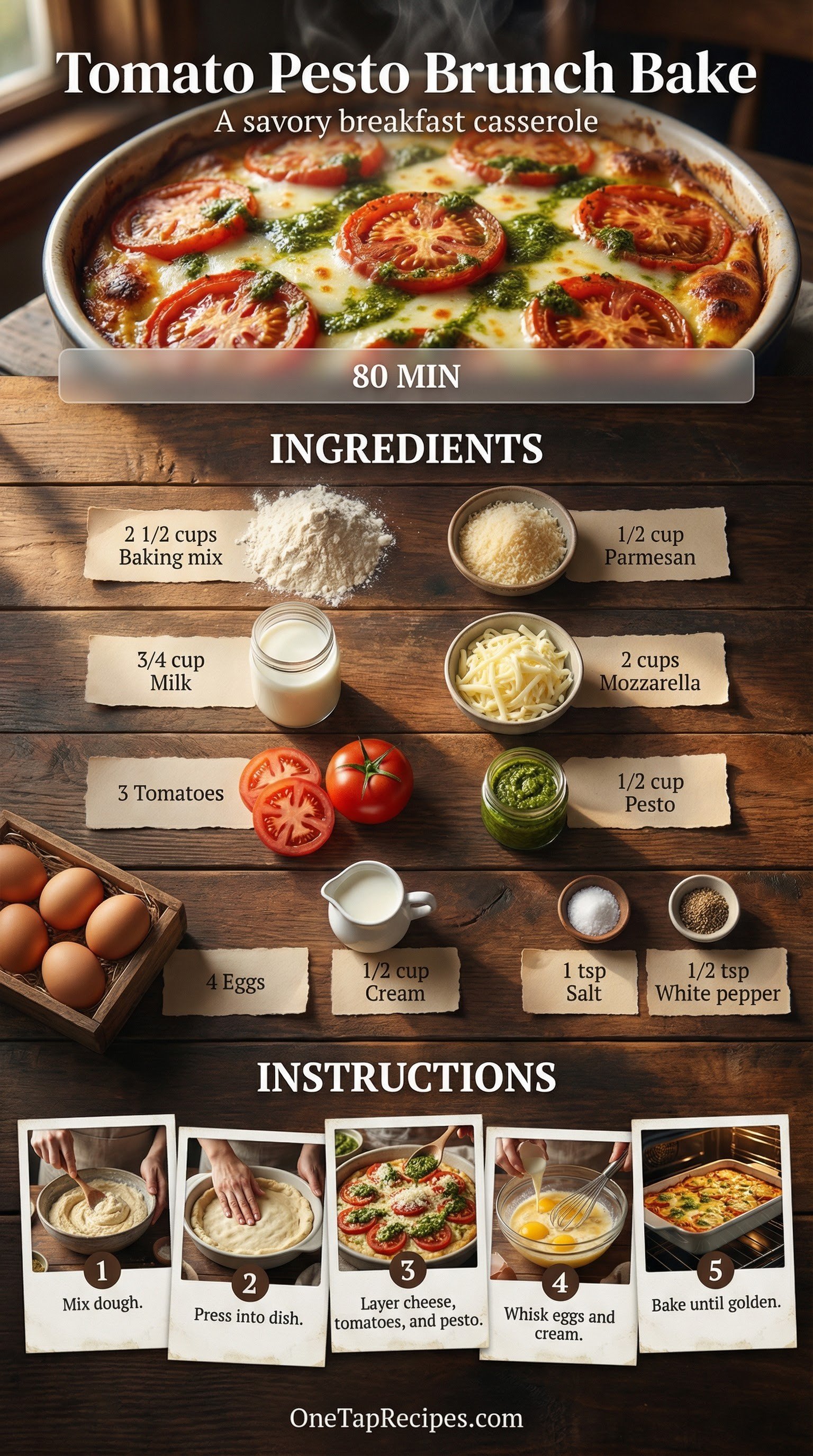 Tomato Pesto Brunch Bake

A savory breakfast casserole

80 MIN

INGREDIENTS

2 1/2 cups Baking mix

1/2 cup Parmesan

3/4 cup Milk

2 cups Mozzarella

3 Tomatoes

1/2 cup Pesto

4 Eggs

1/2 cup Cream

1 tsp Salt

1/2 tsp White pepper

INSTRUCTIONS

1 Mix dough.

2 Press into dish.

3 Layer cheese, tomatoes, and pesto.

4 Whisk eggs and cream.

5 Bake until golden.

OneTapRecipes.com