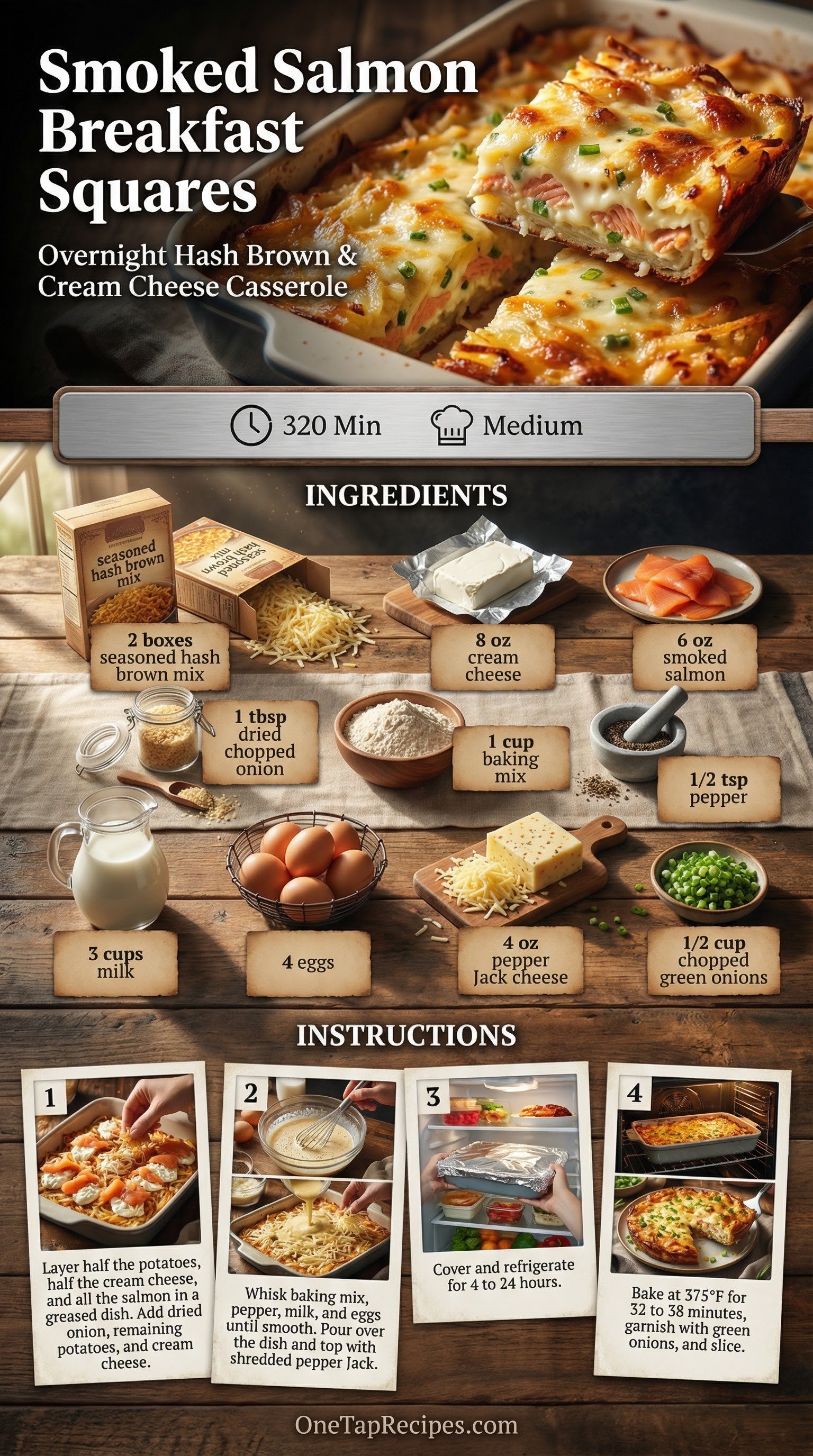 Smoked Salmon Breakfast Squares

Overnight Hash Brown & Cream Cheese Casserole

320 Min Medium

INGREDIENTS

seasoned hash brown mix

seasoned hash brown mix

2 boxes seasoned hash brown mix

8 oz cream cheese

6 oz smoked salmon

1 tbsp dried chopped onion

1 cup baking mix

1/2 tsp pepper

3 cups milk

4 eggs

4 oz pepper Jack cheese

1/2 cup chopped green onions

INSTRUCTIONS

1
Layer half the potatoes, half the cream cheese, and all the salmon in a greased dish. Add dried onion, remaining potatoes, and cream cheese.

2
Whisk baking mix, pepper, milk, and eggs until smooth. Pour over the dish and top with shredded pepper Jack.

3
Cover and refrigerate for 4 to 24 hours.

4
Bake at 375°F for 32 to 38 minutes, garnish with green onions, and slice.

OneTapRecipes.com