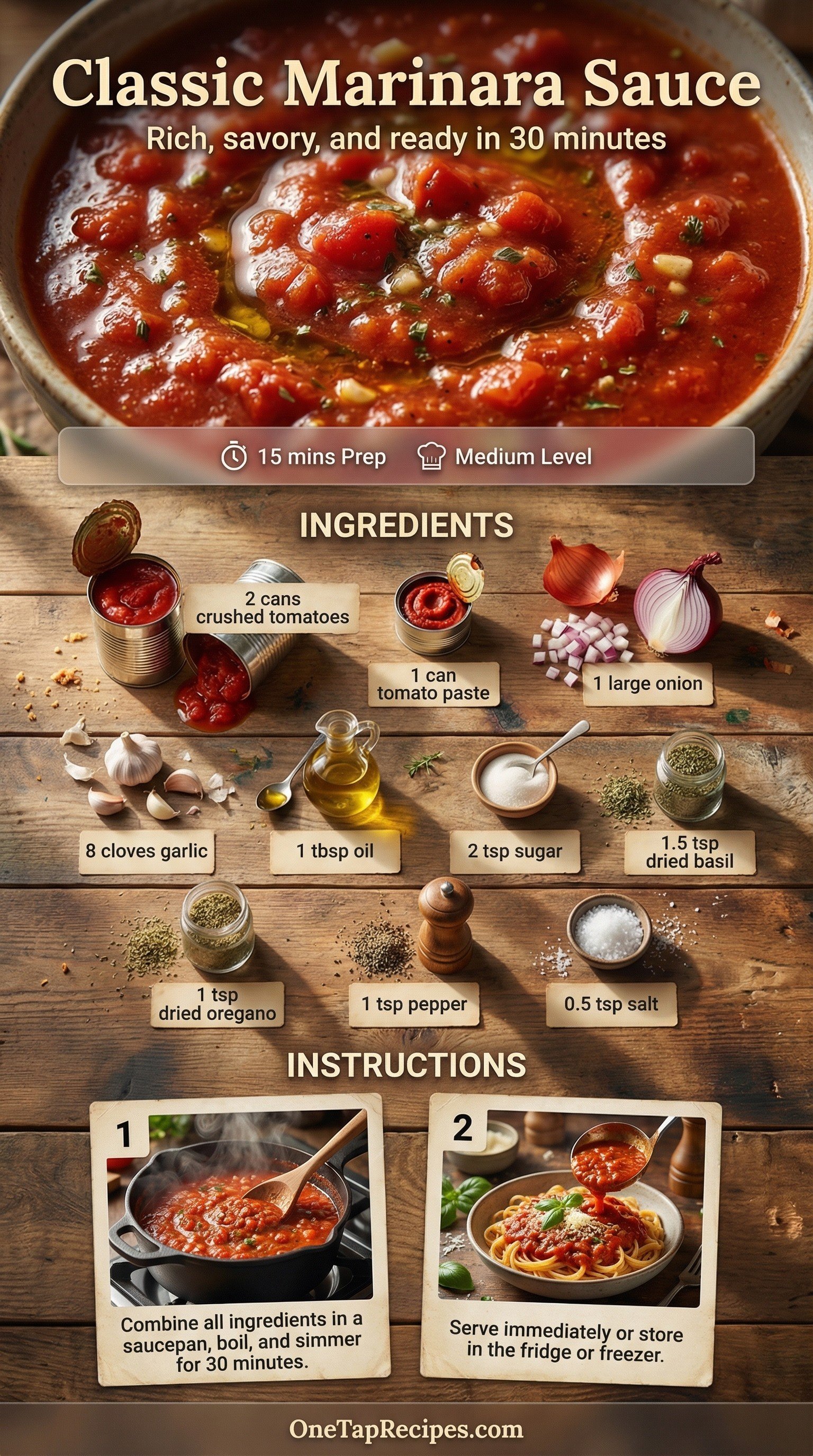 Classic Marinara Sauce

Rich, savory, and ready in 30 minutes

15 mins Prep
Medium Level

INGREDIENTS

2 cans crushed tomatoes

1 can tomato paste

1 large onion

8 cloves garlic

1 tbsp oil

2 tsp sugar

1.5 tsp dried basil

1 tsp dried oregano

1 tsp pepper

0.5 tsp salt

INSTRUCTIONS

1
Combine all ingredients in a saucepan, boil, and simmer for 30 minutes.

2
Serve immediately or store in the fridge or freezer.

OneTapRecipes.com