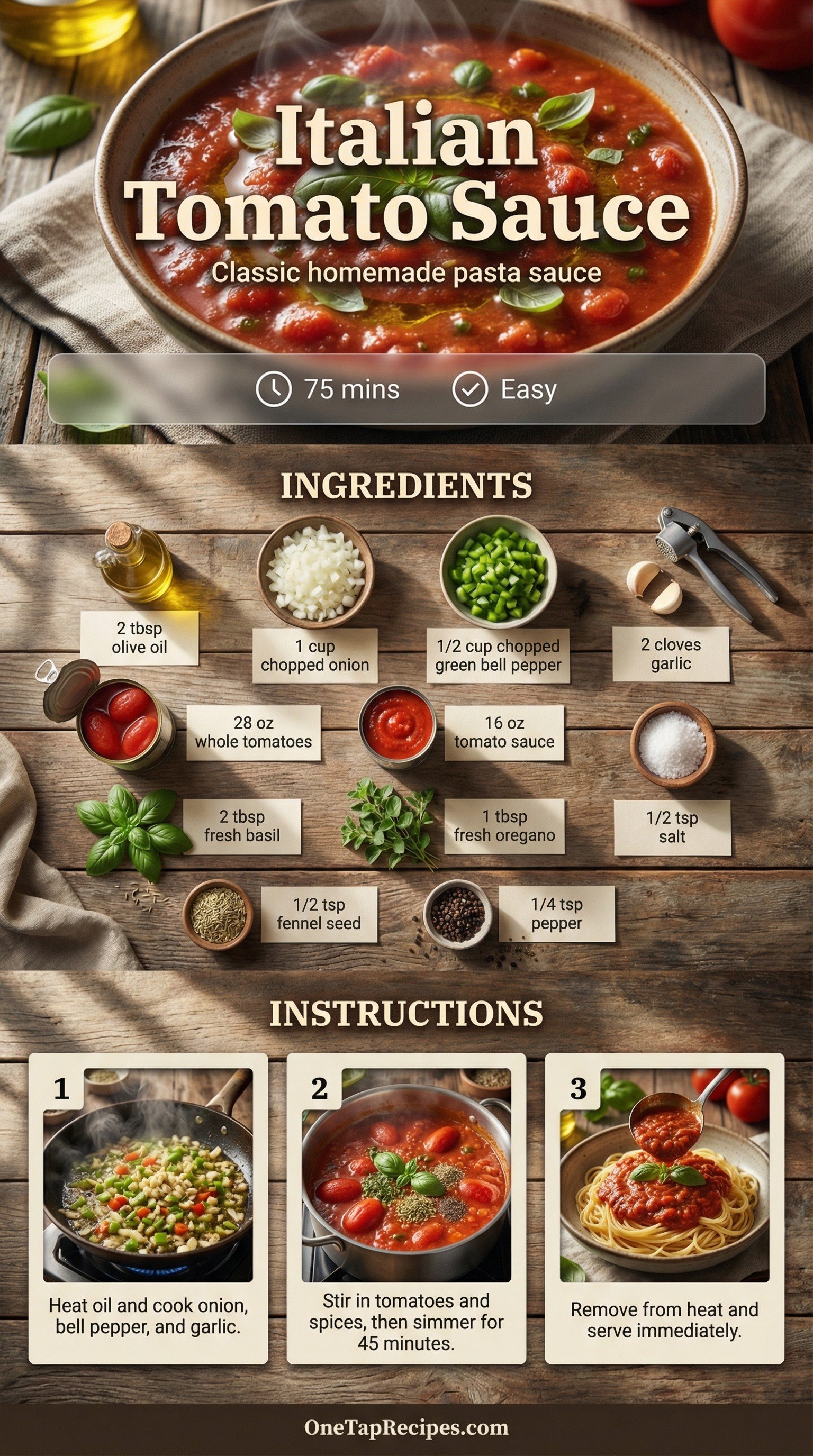 Italian Tomato Sauce

Classic homemade pasta sauce

75 mins Easy

INGREDIENTS

2 tbsp olive oil

1 cup chopped onion

1/2 cup chopped green bell pepper

2 cloves garlic

28 oz whole tomatoes

16 oz tomato sauce

2 tbsp fresh basil

1 tbsp fresh oregano

1/2 tsp salt

1/2 tsp fennel seed

1/4 tsp pepper

INSTRUCTIONS

1
Heat oil and cook onion, bell pepper, and garlic.

2
Stir in tomatoes and spices, then simmer for 45 minutes.

3
Remove from heat and serve immediately.

OneTapRecipes.com