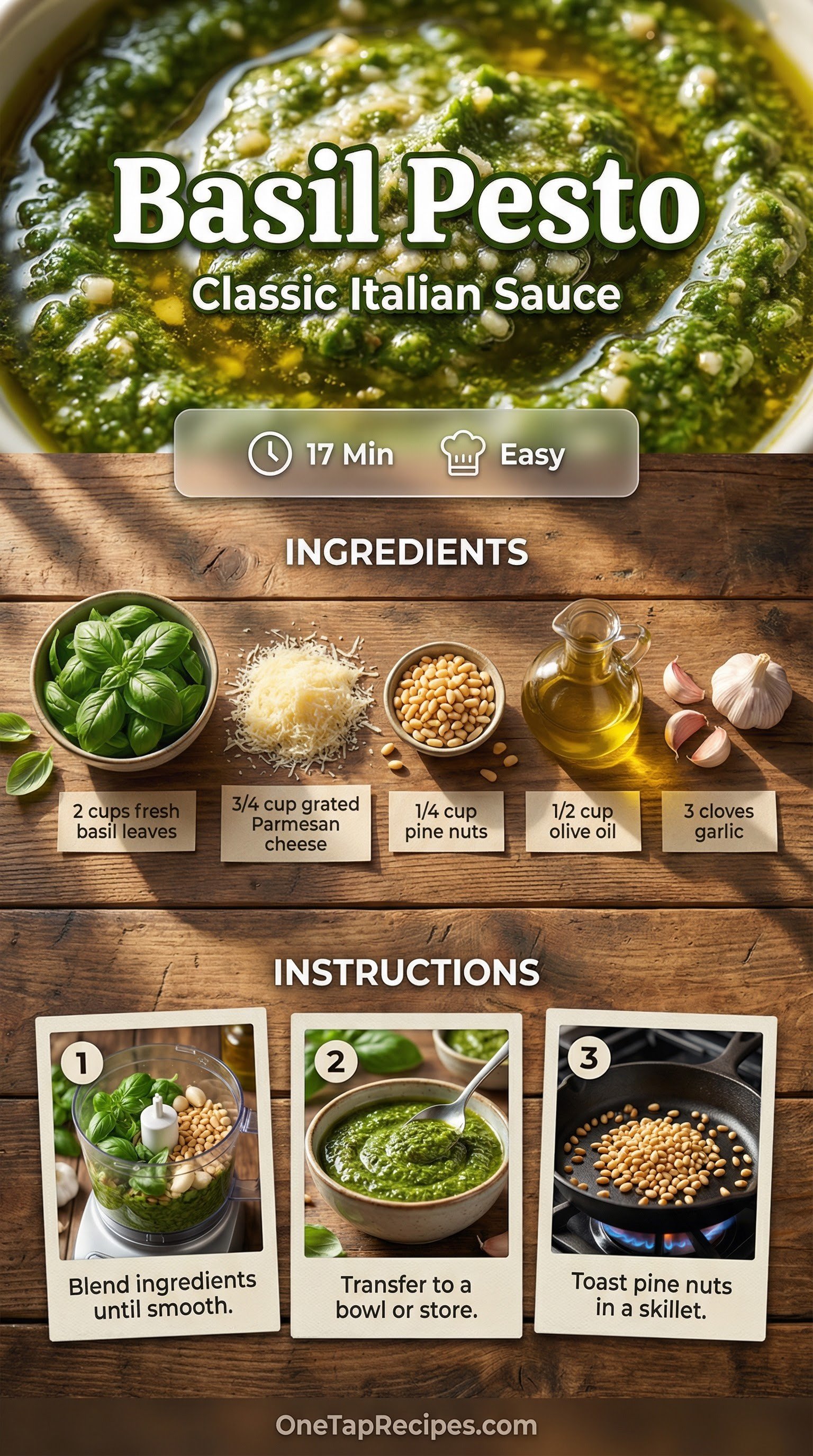 Basil Pesto
Classic Italian Sauce

17 Min Easy

INGREDIENTS

2 cups fresh basil leaves

3/4 cup grated Parmesan cheese

1/4 cup pine nuts

1/2 cup olive oil

3 cloves garlic

INSTRUCTIONS

1
Blend ingredients until smooth.

2
Transfer to a bowl or store.

3
Toast pine nuts in a skillet.

OneTapRecipes.com