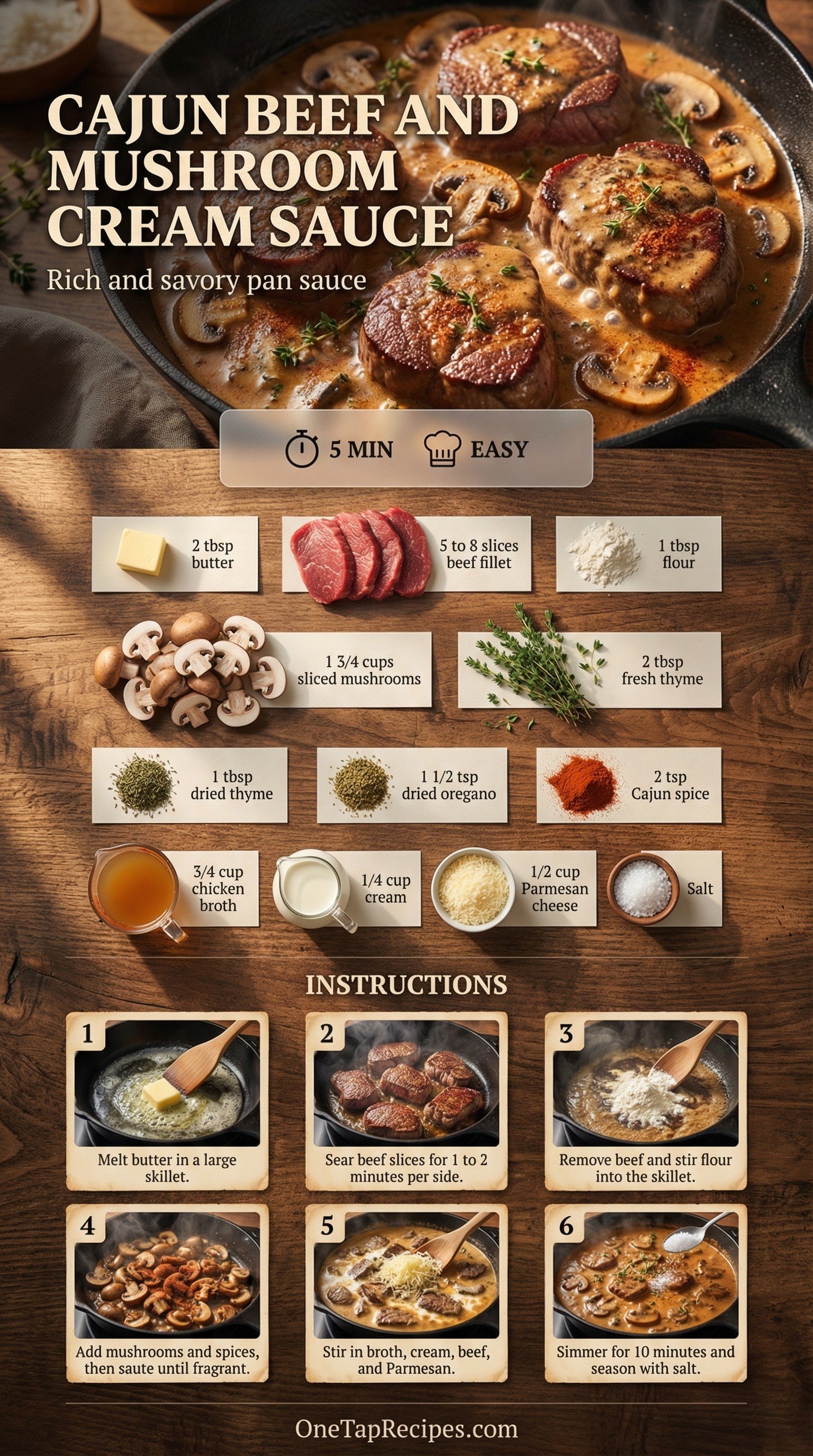 CAJUN BEEF AND MUSHROOM CREAM SAUCE

Rich and savory pan sauce

5 MIN EASY

2 tbsp butter

5 to 8 slices beef fillet

1 tbsp flour

1 3/4 cups sliced mushrooms

2 tbsp fresh thyme

1 tbsp dried thyme

1 1/2 tsp dried oregano

2 tsp Cajun spice

3/4 cup chicken broth

1/4 cup cream

1/2 cup Parmesan cheese

Salt

INSTRUCTIONS

1 Melt butter in a large skillet.

2 Sear beef slices for 1 to 2 minutes per side.

3 Remove beef and stir flour into the skillet.

4 Add mushrooms and spices, then saute until fragrant.

5 Stir in broth, cream, beef, and Parmesan.

6 Simmer for 10 minutes and season with salt.

OneTapRecipes.com