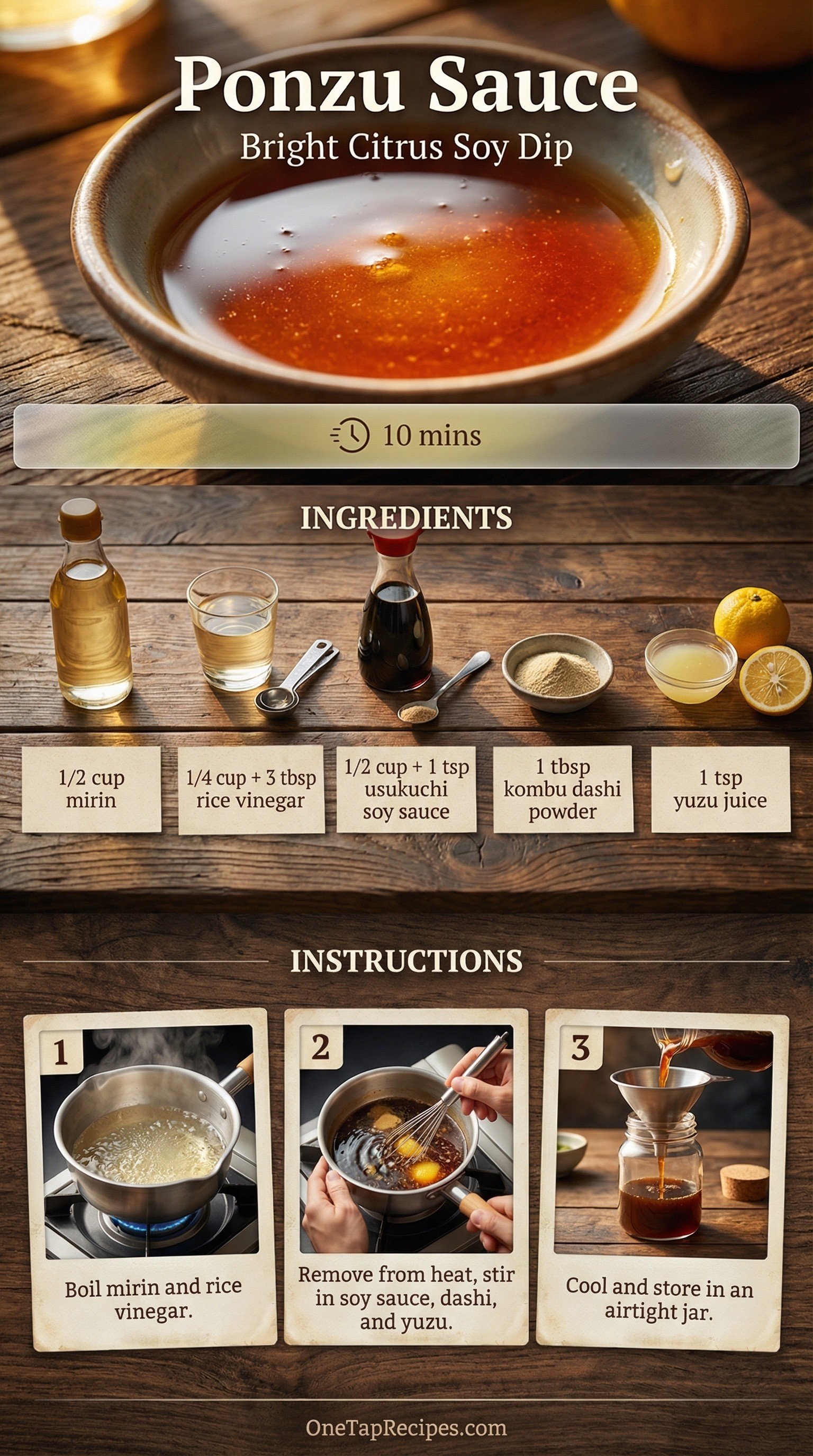 Ponzu Sauce
Bright Citrus Soy Dip

10 mins

INGREDIENTS

1/2 cup mirin

1/4 cup + 3 tbsp rice vinegar

1/2 cup + 1 tsp usukuchi soy sauce

1 tbsp kombu dashi powder

1 tsp yuzu juice

INSTRUCTIONS

1
Boil mirin and rice vinegar.

2
Remove from heat, stir in soy sauce, dashi, and yuzu.

3
Cool and store in an airtight jar.

OneTapRecipes.com