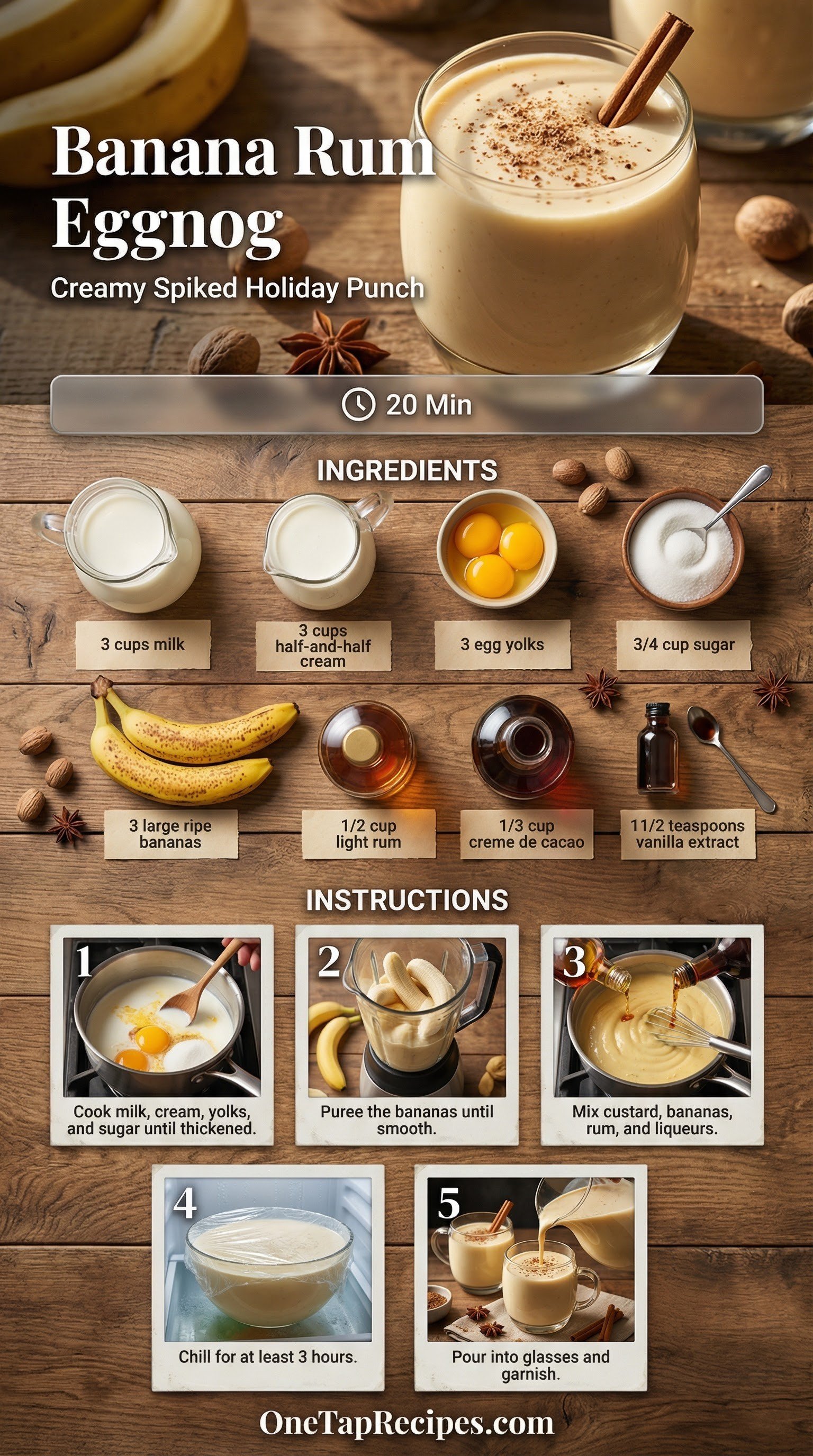 Banana Rum Eggnog

Creamy Spiked Holiday Punch

20 Min

INGREDIENTS

3 cups milk

3 cups half-and-half cream

3 egg yolks

3/4 cup sugar

3 large ripe bananas

1/2 cup light rum

1/3 cup creme de cacao

11/2 teaspoons vanilla extract

INSTRUCTIONS

1
Cook milk, cream, yolks, and sugar until thickened.

2
Puree the bananas until smooth.

3
Mix custard, bananas, rum, and liqueurs.

4
Chill for at least 3 hours.

5
Pour into glasses and garnish.

OneTapRecipes.com