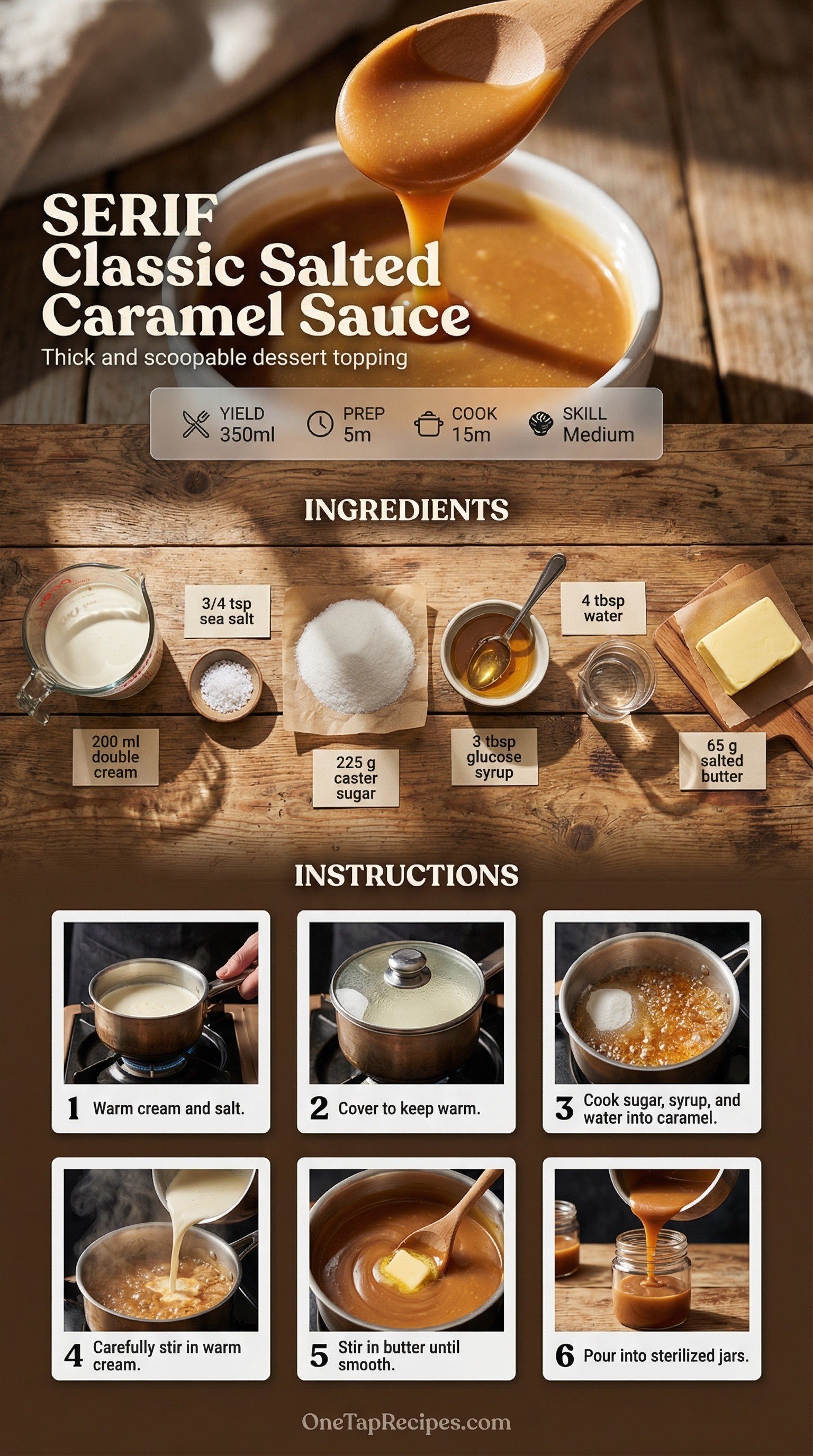 SERIF
Classic Salted Caramel Sauce

Thick and scoopable dessert topping

YIELD
350ml

PREP
5m

COOK
15m

SKILL
Medium

INGREDIENTS

3/4 tsp sea salt

4 tbsp water

200 ml double cream

225 g caster sugar

3 tbsp glucose syrup

65 g salted butter

INSTRUCTIONS

1 Warm cream and salt.

2 Cover to keep warm.

3 Cook sugar, syrup, and water into caramel.

4 Carefully stir in warm cream.

5 Stir in butter until smooth.

6 Pour into sterilized jars.

OneTapRecipes.com