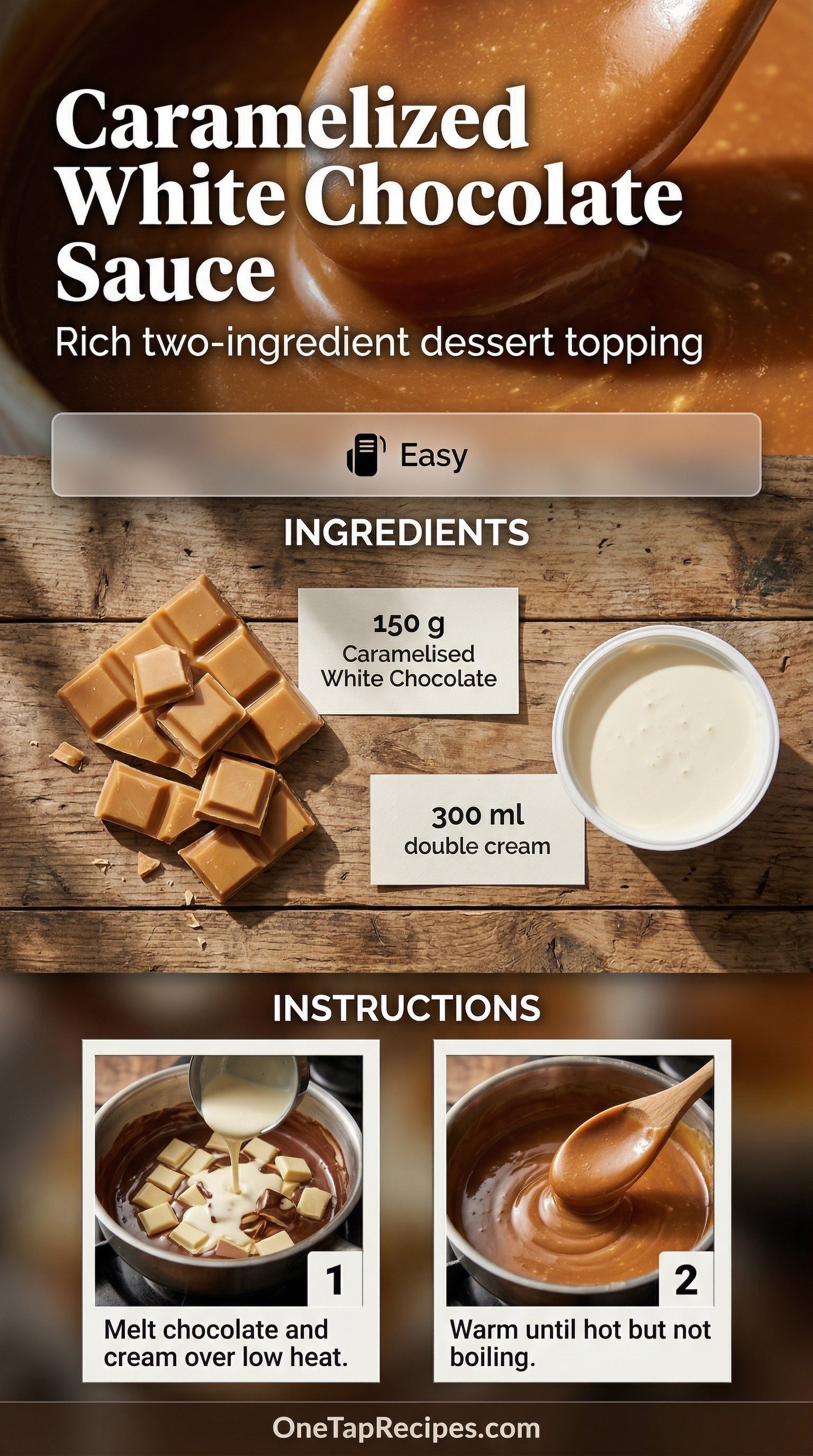 Caramelized White Chocolate Sauce

Rich two-ingredient dessert topping

Easy

INGREDIENTS

150 g
Caramelised White Chocolate

300 ml
double cream

INSTRUCTIONS

1
Melt chocolate and cream over low heat.

2
Warm until hot but not boiling.

OneTapRecipes.com