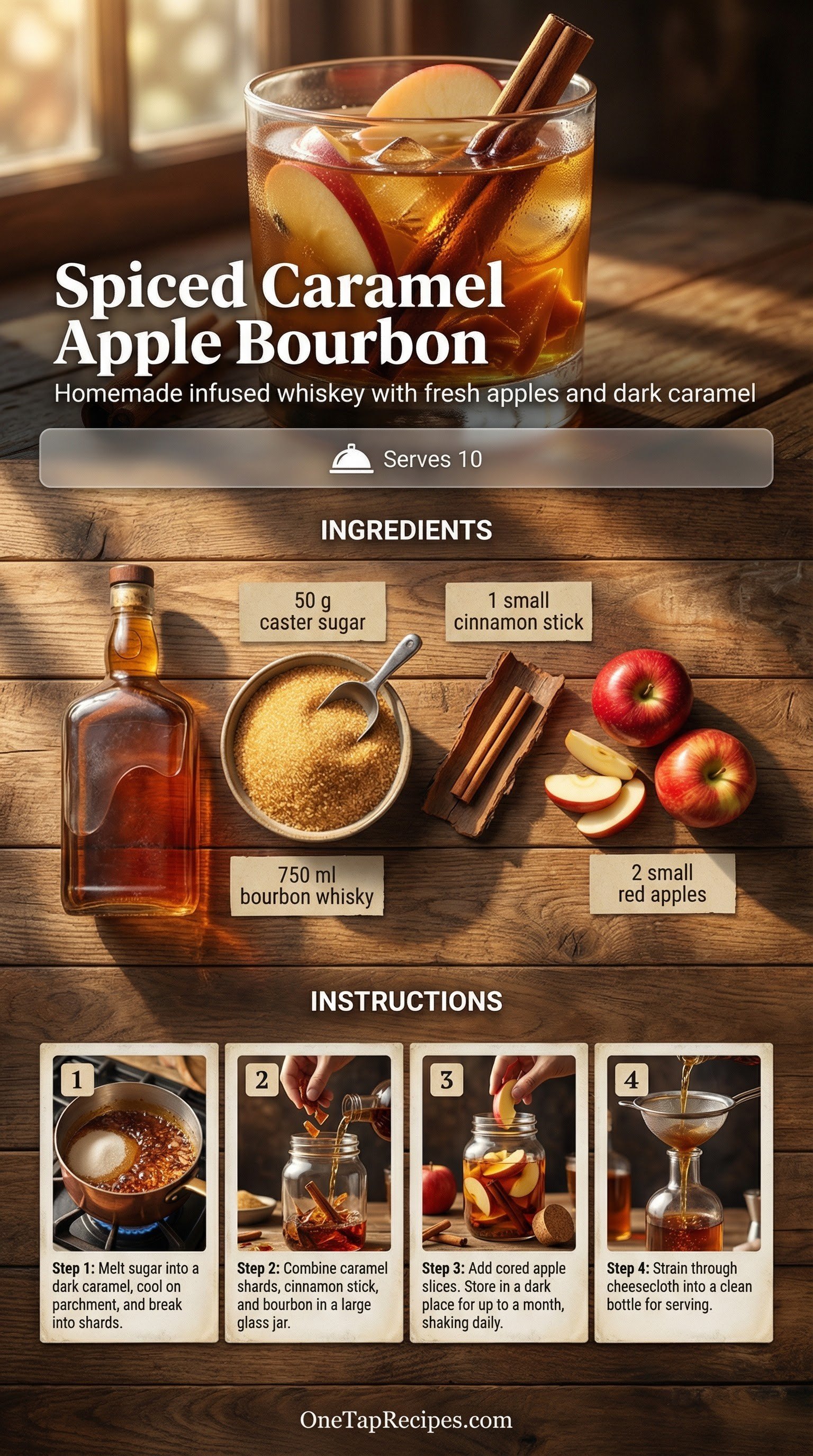 Spiced Caramel Apple Bourbon

Homemade infused whiskey with fresh apples and dark caramel

Serves 10

INGREDIENTS

50 g caster sugar

1 small cinnamon stick

750 ml bourbon whisky

2 small red apples

INSTRUCTIONS

1

Step 1: Melt sugar into a dark caramel, cool on parchment, and break into shards.

2

Step 2: Combine caramel shards, cinnamon stick, and bourbon in a large glass jar.

3

Step 3: Add cored apple slices. Store in a dark place for up to a month, shaking daily.

4

Step 4: Strain through cheesecloth into a clean bottle for serving.

OneTapRecipes.com