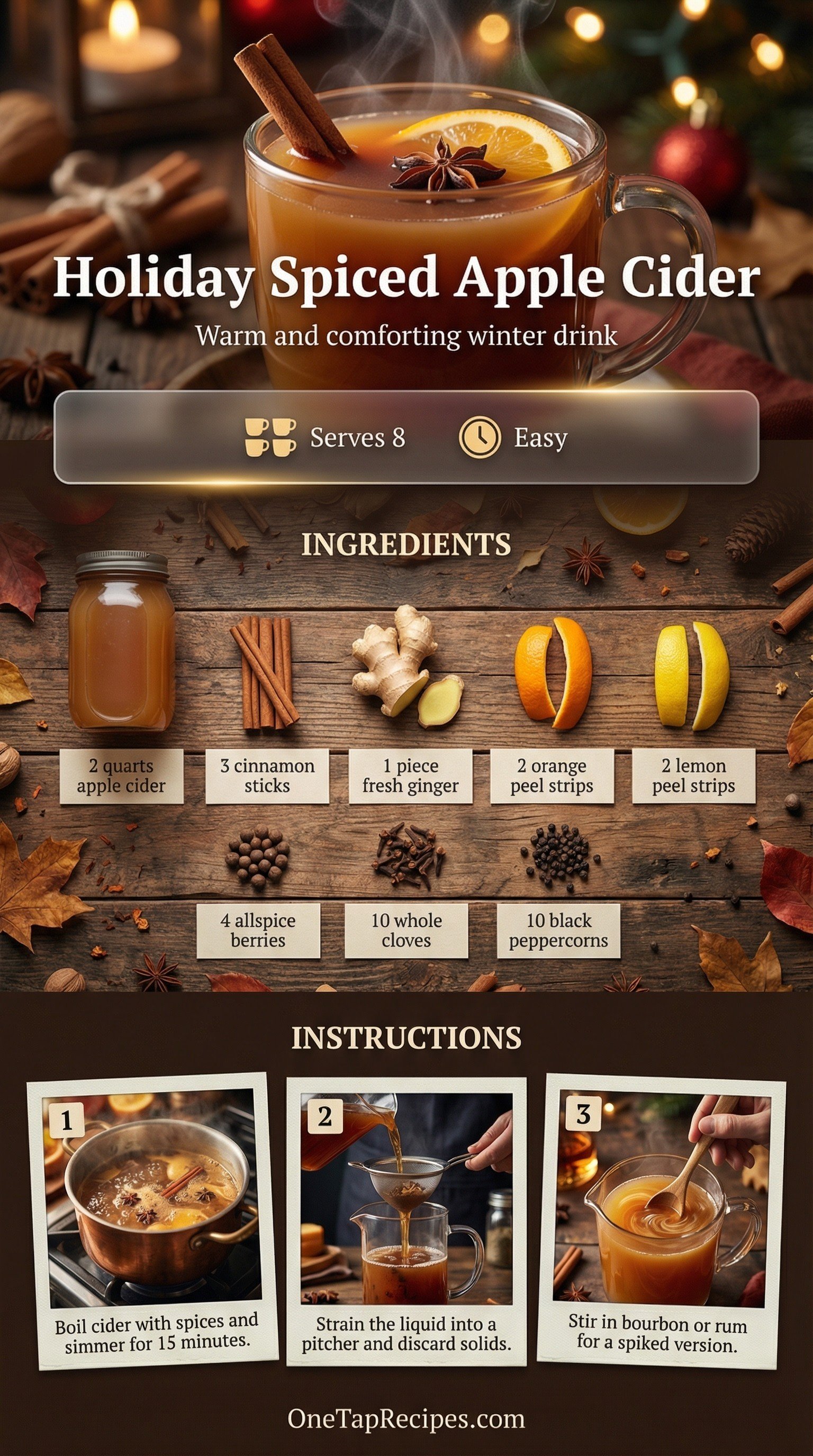 Holiday Spiced Apple Cider

Warm and comforting winter drink

Serves 8

Easy

INGREDIENTS

2 quarts apple cider

3 cinnamon sticks

1 piece fresh ginger

2 orange peel strips

2 lemon peel strips

4 allspice berries

10 whole cloves

10 black peppercorns

INSTRUCTIONS

1

Boil cider with spices and simmer for 15 minutes.

2

Strain the liquid into a pitcher and discard solids.

3

Stir in bourbon or rum for a spiked version.

OneTapRecipes.com