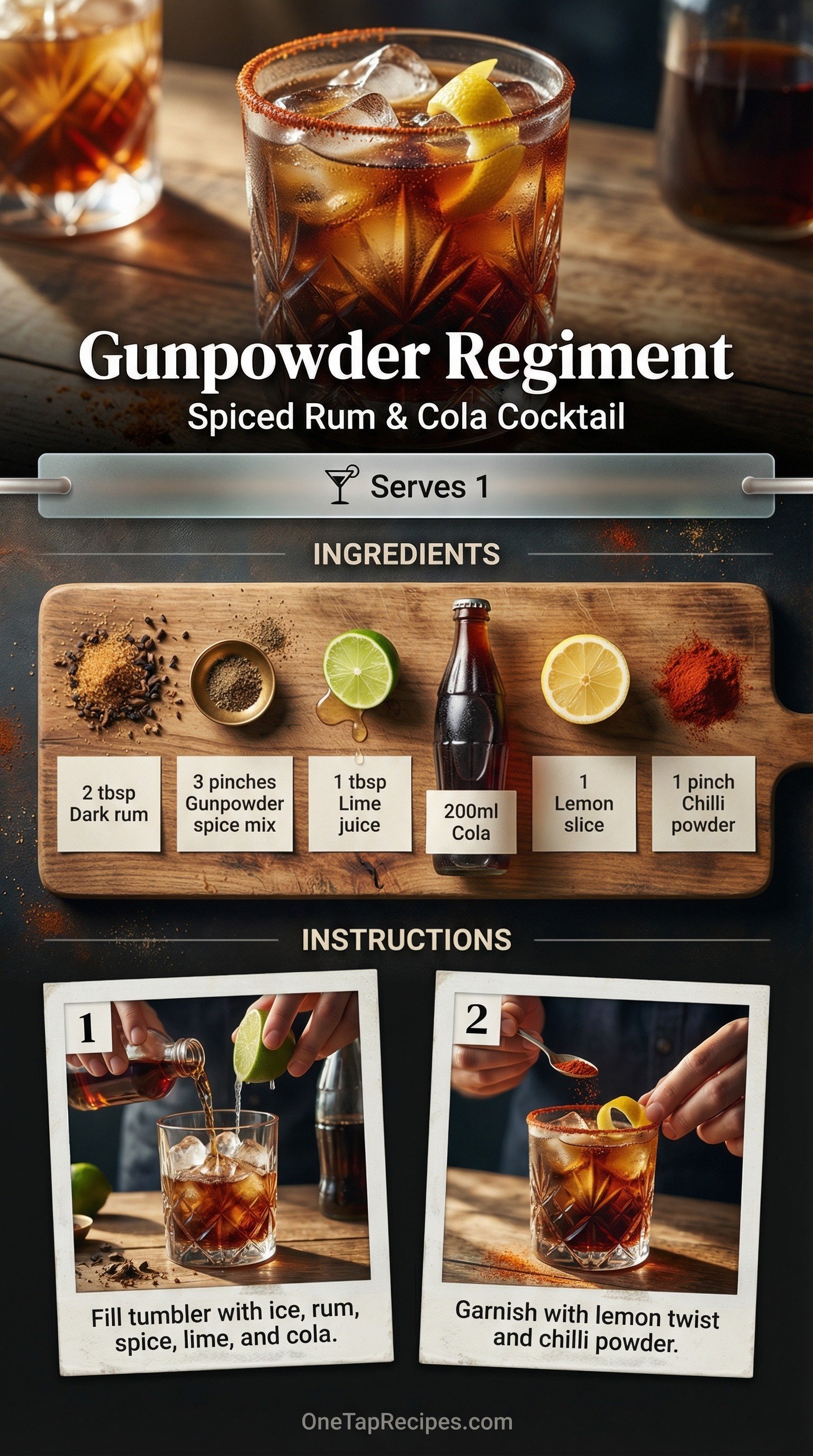 Gunpowder Regiment
Spiced Rum & Cola Cocktail

Serves 1

INGREDIENTS

2 tbsp Dark rum

3 pinches Gunpowder spice mix

1 tbsp Lime juice

200ml Cola

1 Lemon slice

1 pinch Chilli powder

INSTRUCTIONS

1

Fill tumbler with ice, rum, spice, lime, and cola.

2

Garnish with lemon twist and chilli powder.

OneTapRecipes.com