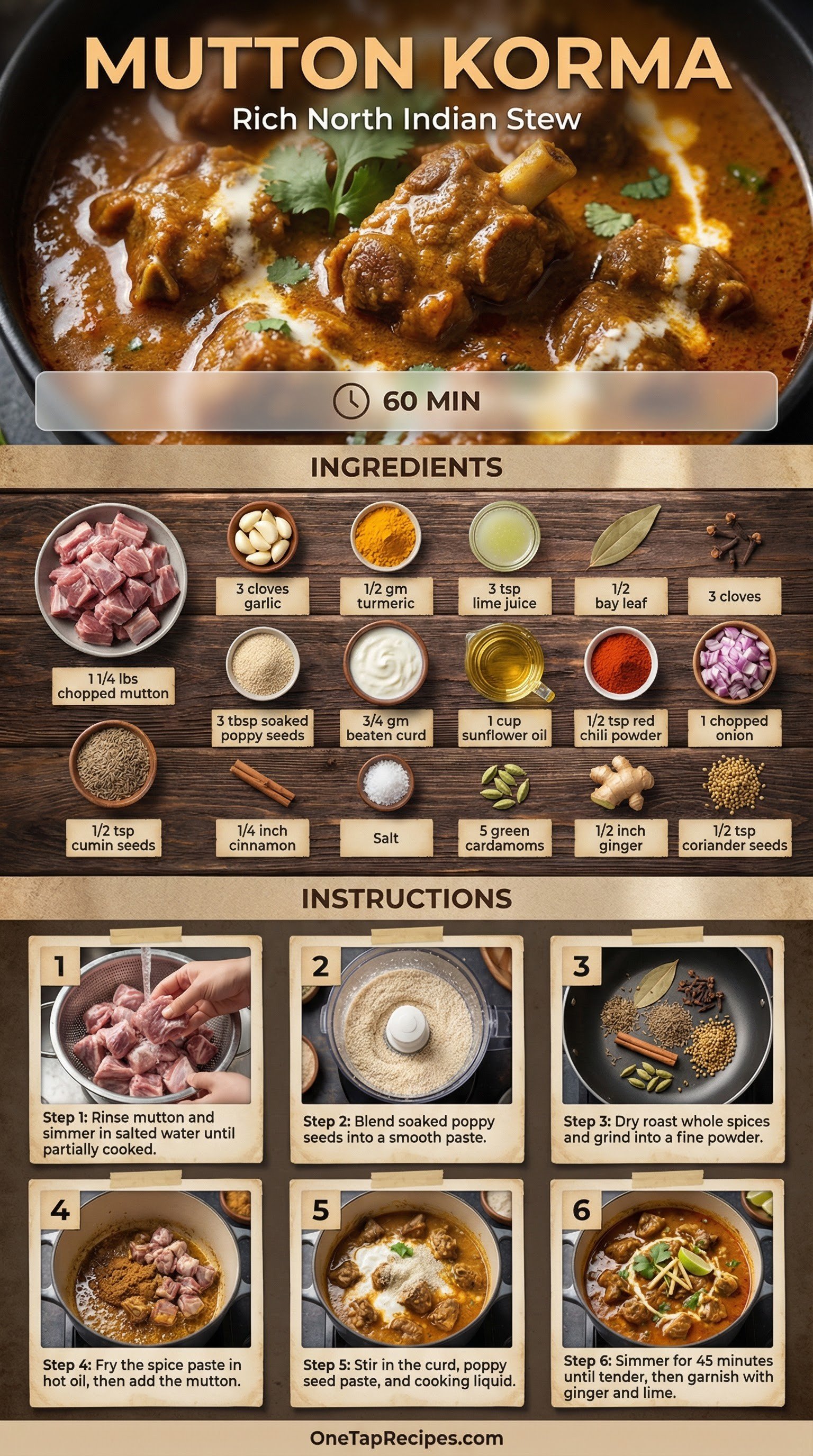 MUTTON KORMA
Rich North Indian Stew

60 MIN

INGREDIENTS

1 1/4 lbs chopped mutton

3 cloves garlic

1/2 gm turmeric

3 tsp lime juice

1/2 bay leaf

3 cloves

3 tbsp soaked poppy seeds

3/4 gm beaten curd

1 cup sunflower oil

1/2 tsp red chili powder

1 chopped onion

1/2 tsp cumin seeds

1/4 inch cinnamon

Salt

5 green cardamoms

1/2 inch ginger

1/2 tsp coriander seeds

INSTRUCTIONS

1
Step 1: Rinse mutton and simmer in salted water until partially cooked.

2
Step 2: Blend soaked poppy seeds into a smooth paste.

3
Step 3: Dry roast whole spices and grind into a fine powder.

4
Step 4: Fry the spice paste in hot oil, then add the mutton.

5
Step 5: Stir in the curd, poppy seed paste, and cooking liquid.

6
Step 6: Simmer for 45 minutes until tender, then garnish with ginger and lime.

OneTapRecipes.com