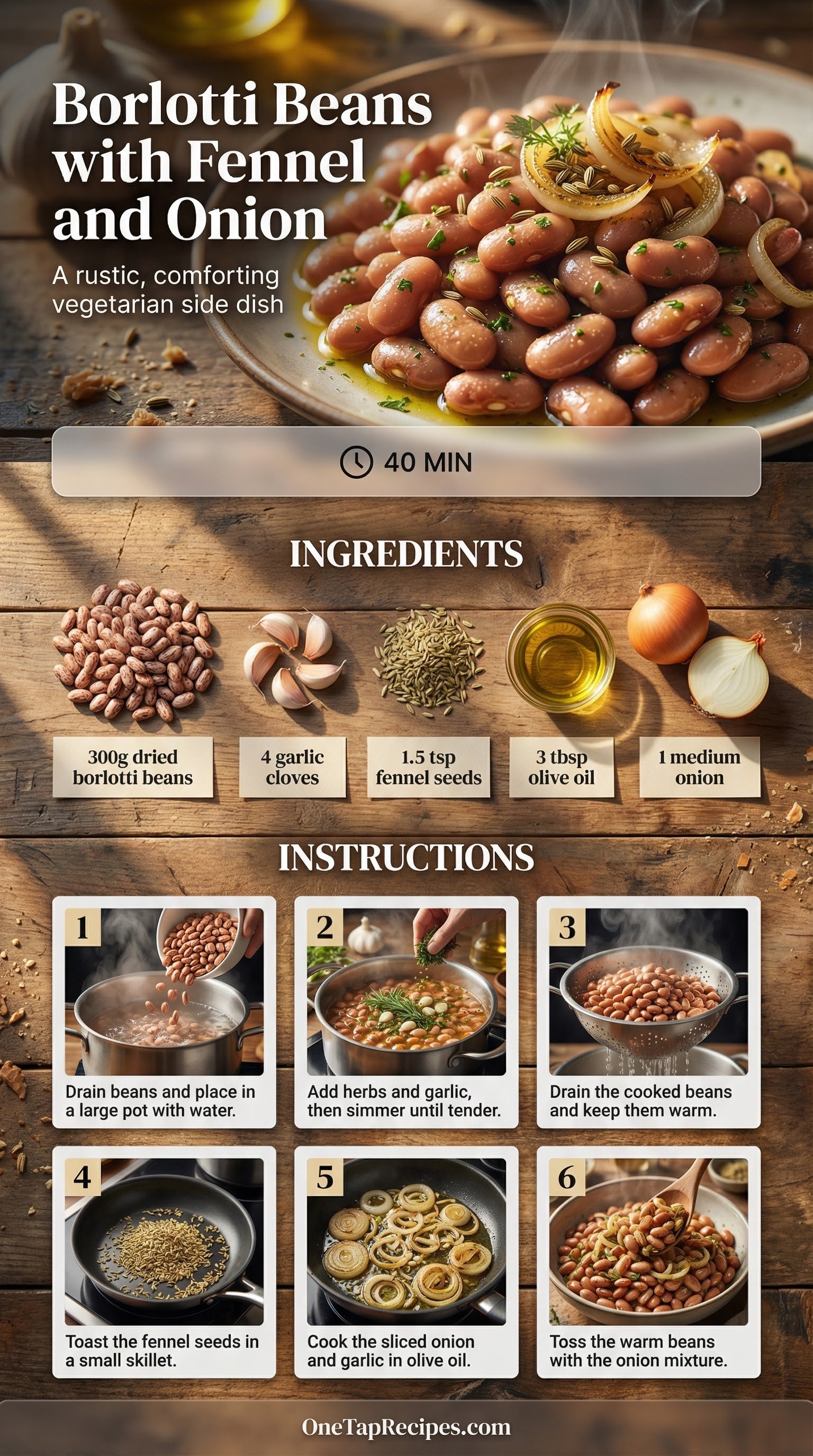 Borlotti Beans with Fennel and Onion

A rustic, comforting vegetarian side dish

40 MIN

INGREDIENTS

300g dried borlotti beans

4 garlic cloves

1.5 tsp fennel seeds

3 tbsp olive oil

1 medium onion

INSTRUCTIONS

1
Drain beans and place in a large pot with water.

2
Add herbs and garlic, then simmer until tender.

3
Drain the cooked beans and keep them warm.

4
Toast the fennel seeds in a small skillet.

5
Cook the sliced onion and garlic in olive oil.

6
Toss the warm beans with the onion mixture.

OneTapRecipes.com