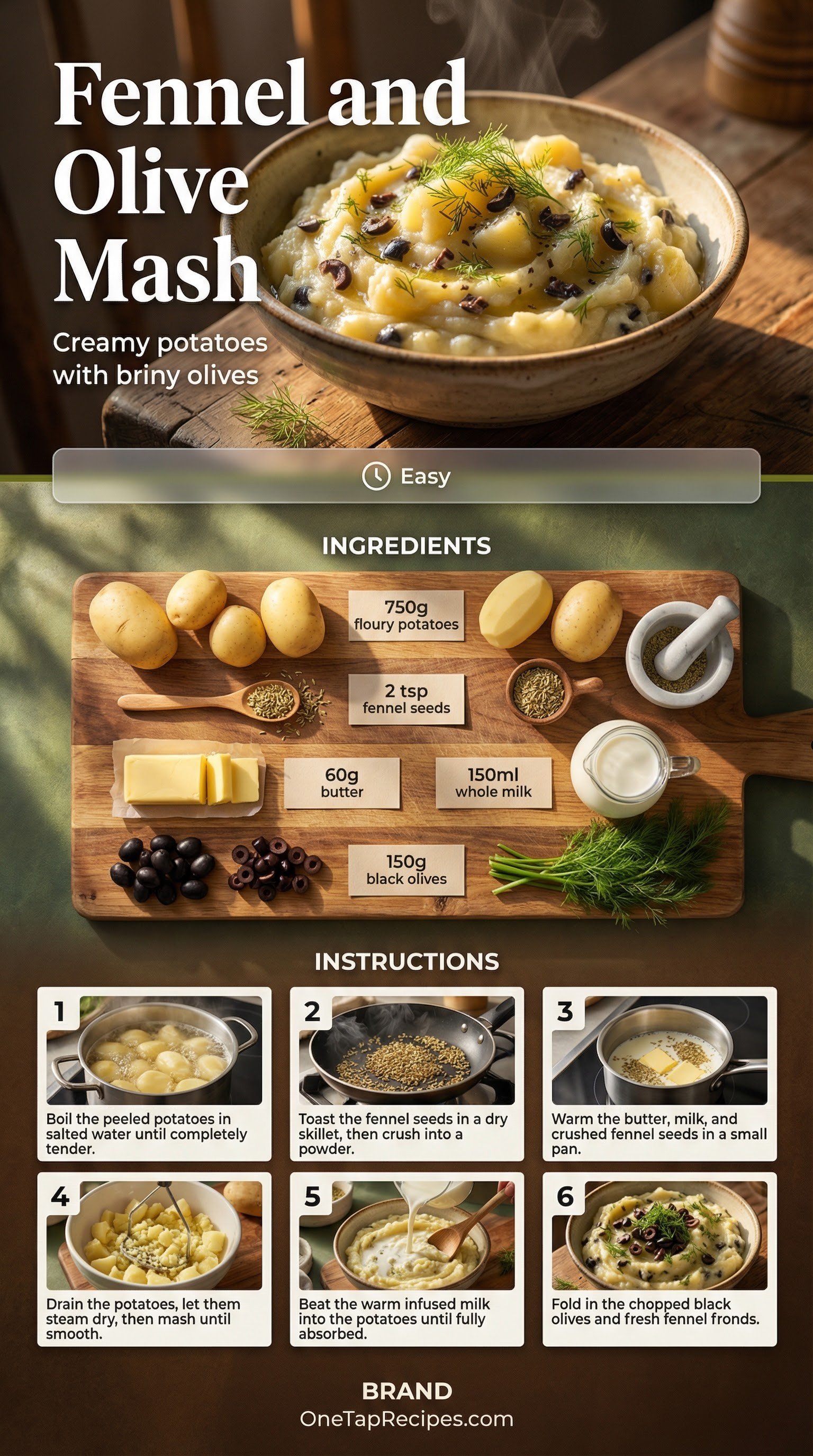 Fennel and Olive Mash

Creamy potatoes with briny olives

Easy

INGREDIENTS

750g floury potatoes

2 tsp fennel seeds

60g butter

150ml whole milk

150g black olives

INSTRUCTIONS

1
Boil the peeled potatoes in salted water until completely tender.

2
Toast the fennel seeds in a dry skillet, then crush into a powder.

3
Warm the butter, milk, and crushed fennel seeds in a small pan.

4
Drain the potatoes, let them steam dry, then mash until smooth.

5
Beat the warm infused milk into the potatoes until fully absorbed.

6
Fold in the chopped black olives and fresh fennel fronds.

BRAND
OneTapRecipes.com