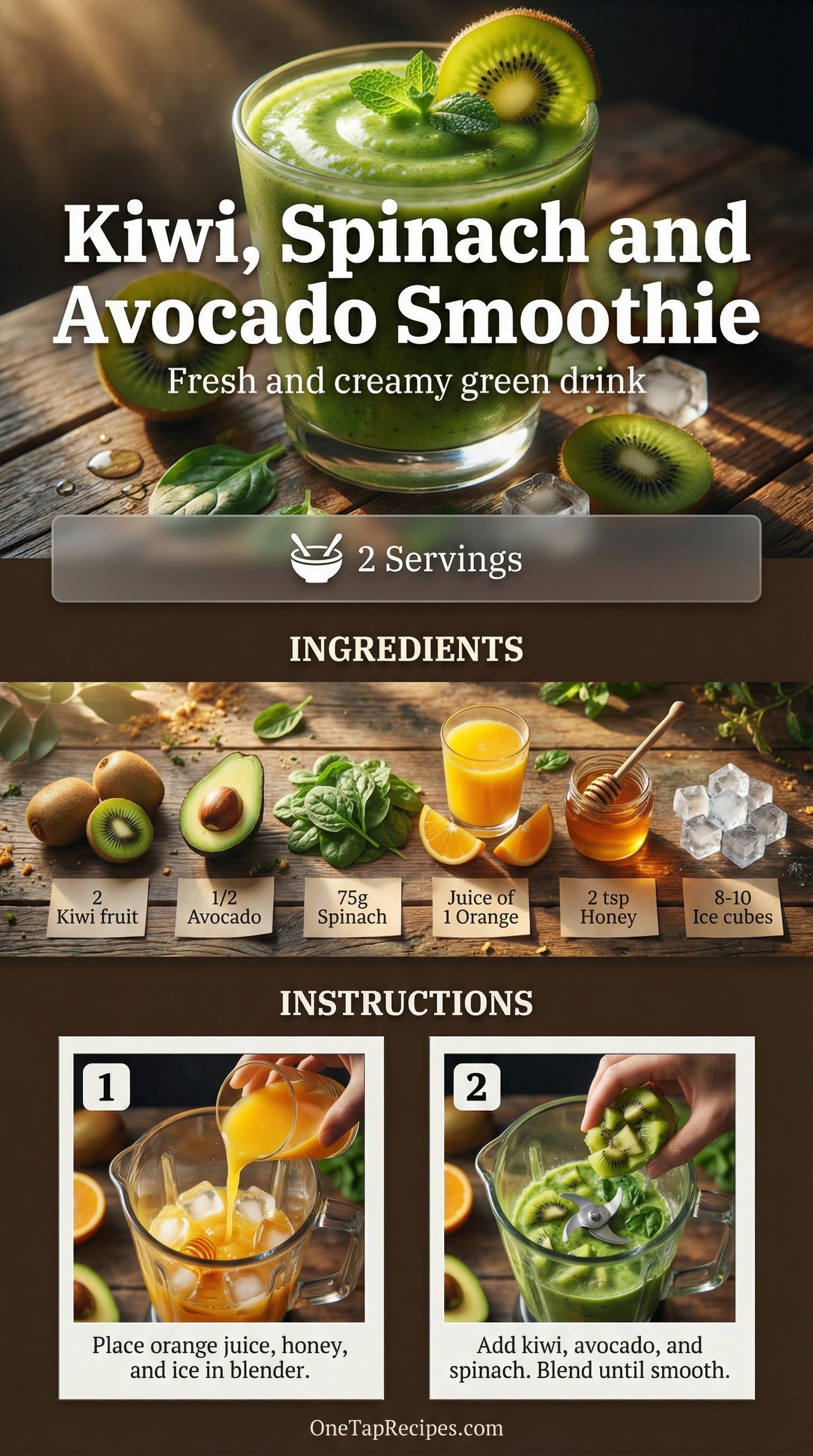 Kiwi, Spinach and Avocado Smoothie

Fresh and creamy green drink

2 Servings

INGREDIENTS

2 Kiwi fruit

1/2 Avocado

75g Spinach

Juice of 1 Orange

2 tsp Honey

8-10 Ice cubes

INSTRUCTIONS

1

Place orange juice, honey, and ice in blender.

2

Add kiwi, avocado, and spinach. Blend until smooth.

OneTapRecipes.com