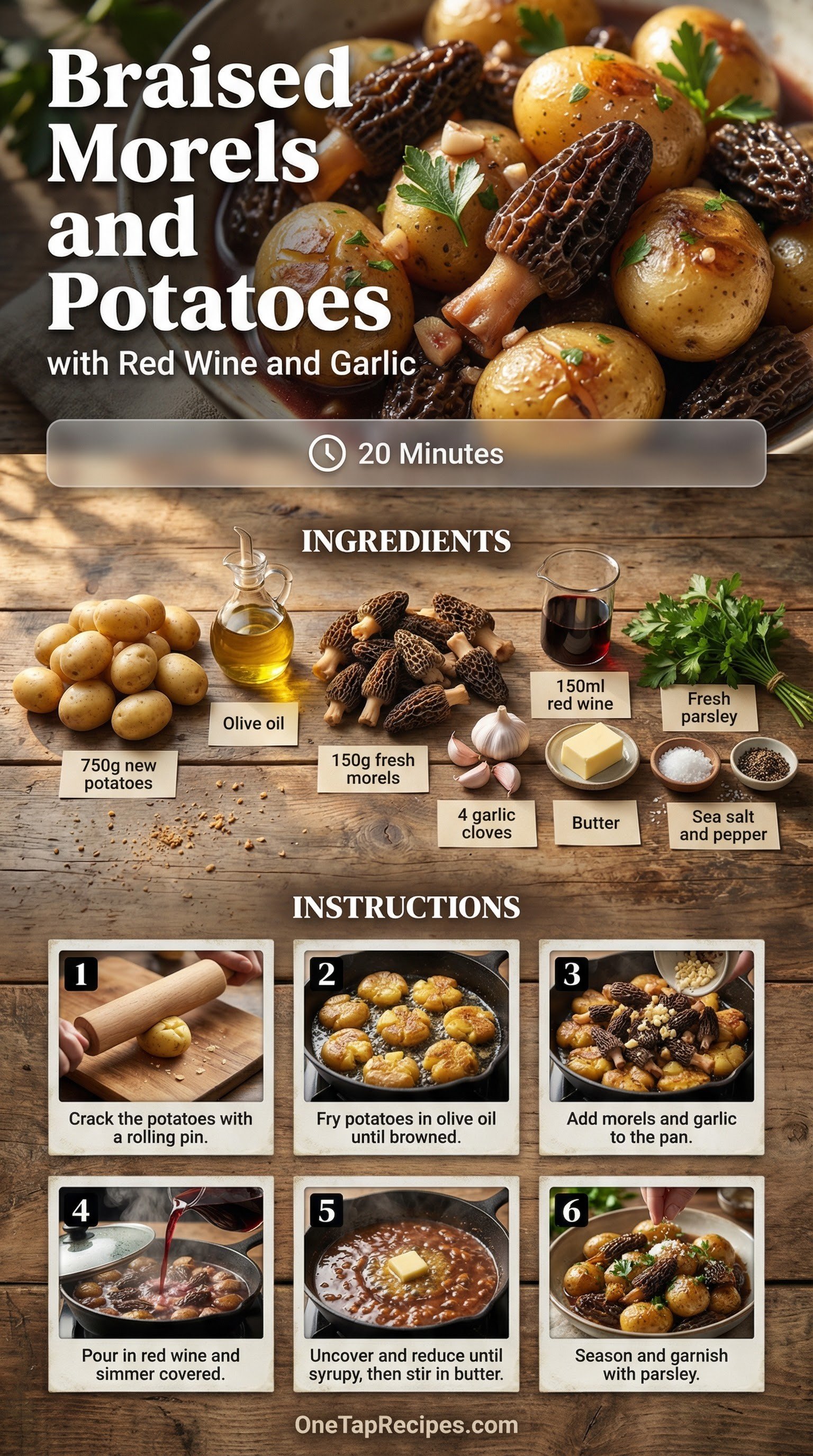 Braised Morels and Potatoes

with Red Wine and Garlic

20 Minutes

INGREDIENTS

750g new potatoes

Olive oil

150g fresh morels

150ml red wine

Fresh parsley

4 garlic cloves

Butter

Sea salt and pepper

INSTRUCTIONS

1
Crack the potatoes with a rolling pin.

2
Fry potatoes in olive oil until browned.

3
Add morels and garlic to the pan.

4
Pour in red wine and simmer covered.

5
Uncover and reduce until syrupy, then stir in butter.

6
Season and garnish with parsley.

OneTapRecipes.com