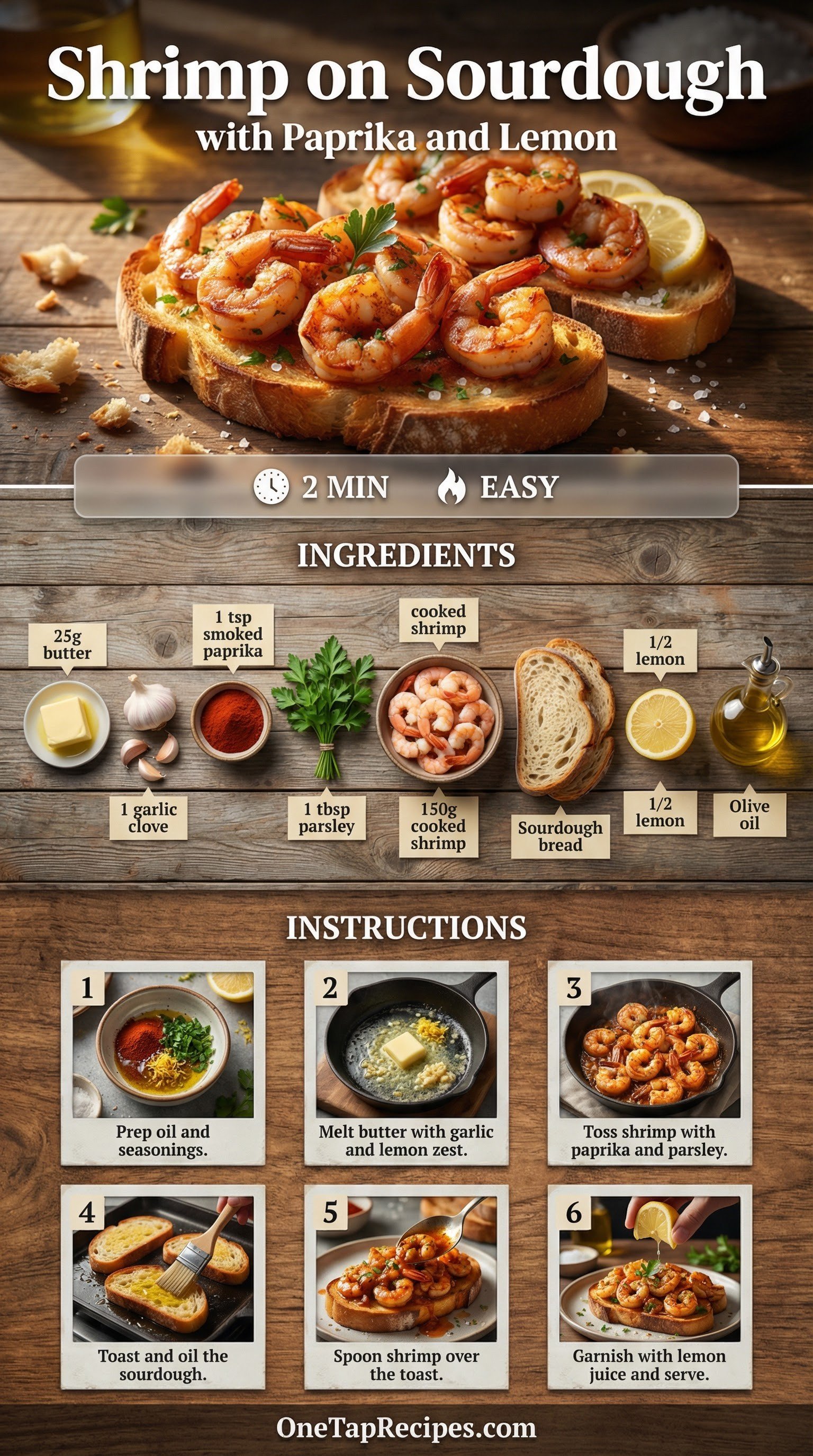 Shrimp on Sourdough
with Paprika and Lemon

2 MIN EASY

INGREDIENTS

25g butter

1 tsp smoked paprika

cooked shrimp

1/2 lemon

1 garlic clove

1 tbsp parsley

150g cooked shrimp

Sourdough bread

1/2 lemon

Olive oil

INSTRUCTIONS

1 Prep oil and seasonings.

2 Melt butter with garlic and lemon zest.

3 Toss shrimp with paprika and parsley.

4 Toast and oil the sourdough.

5 Spoon shrimp over the toast.

6 Garnish with lemon juice and serve.

OneTapRecipes.com