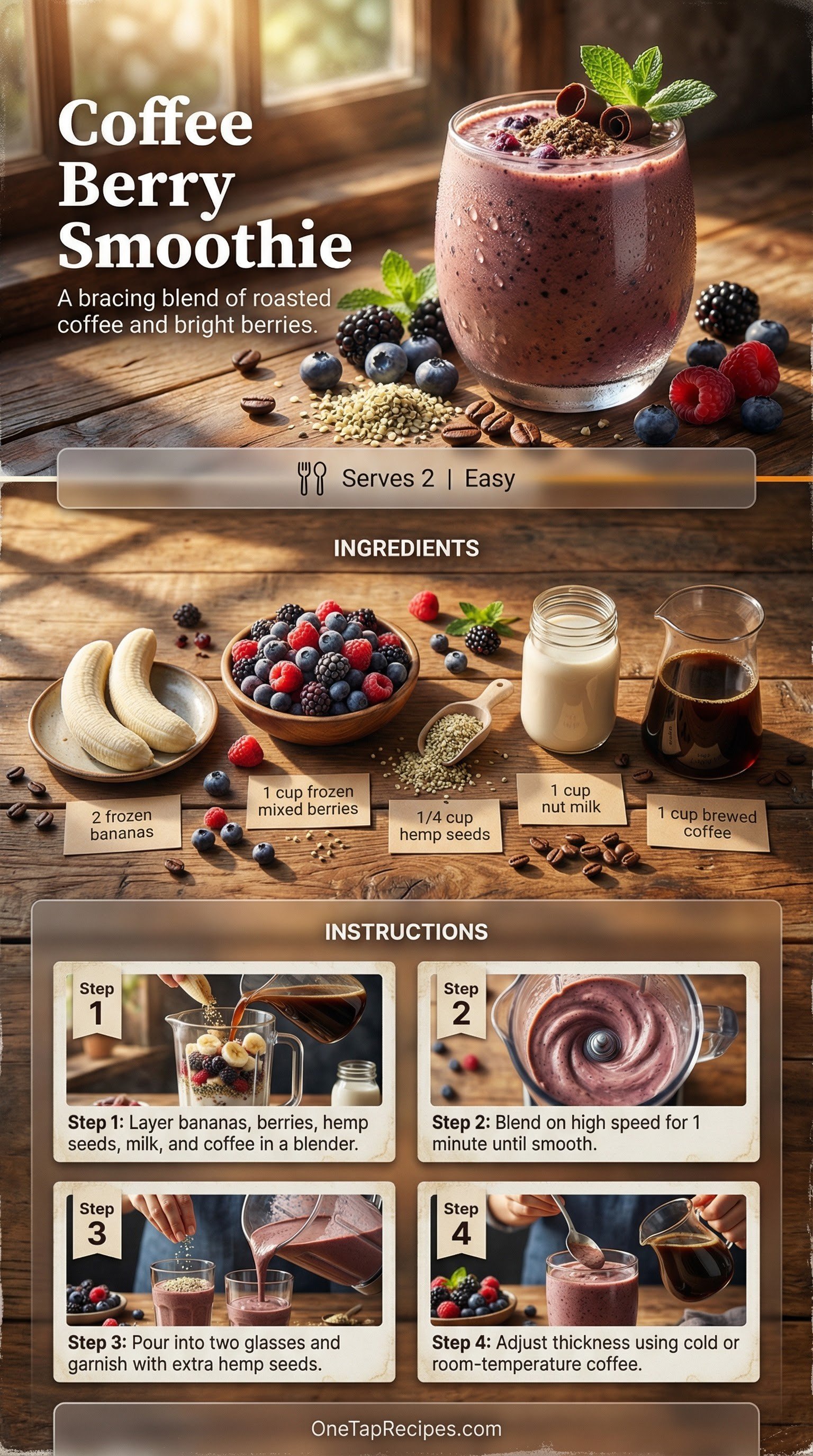 Coffee Berry Smoothie

A bracing blend of roasted coffee and bright berries.

Serves 2 | Easy

INGREDIENTS

2 frozen bananas

1 cup frozen mixed berries

1/4 cup hemp seeds

1 cup nut milk

1 cup brewed coffee

INSTRUCTIONS

Step 1

Step 1: Layer bananas, berries, hemp seeds, milk, and coffee in a blender.

Step 2

Step 2: Blend on high speed for 1 minute until smooth.

Step 3

Step 3: Pour into two glasses and garnish with extra hemp seeds.

Step 4

Step 4: Adjust thickness using cold or room-temperature coffee.

OneTapRecipes.com